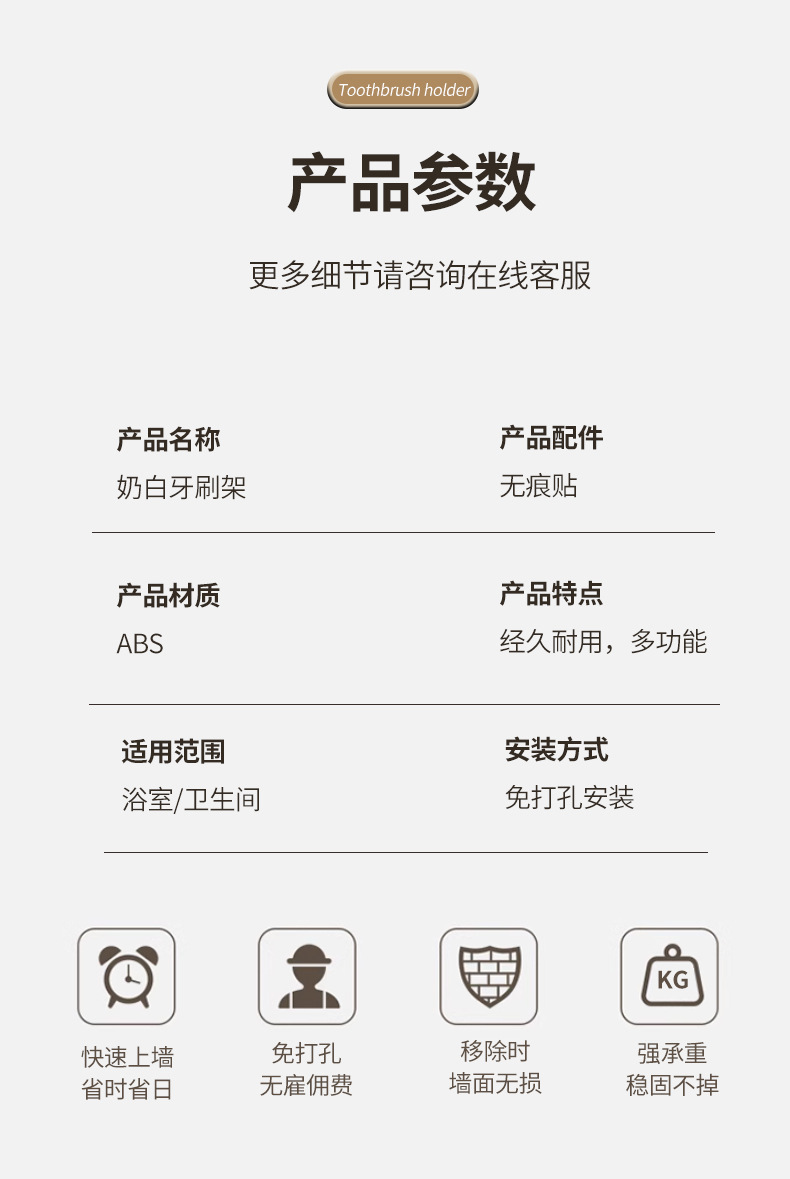 Toothbrush holder

产品参数

更多细节请咨询在线客服

产品名称
奶白牙刷架

产品配件
无痕贴

产品材质
ABS

产品特点
经久耐用，多功能

适用范围
浴室/卫生间

安装方式
免打孔安装

KG

快速上墙
省时省日

免打孔
无雇佣费

移除时
墙面无损

强承重
稳固不掉