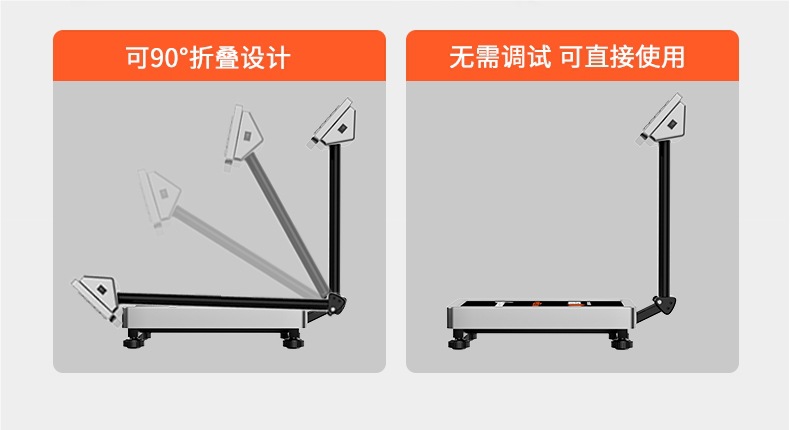 可90°折叠设计

无需调试 可直接使用