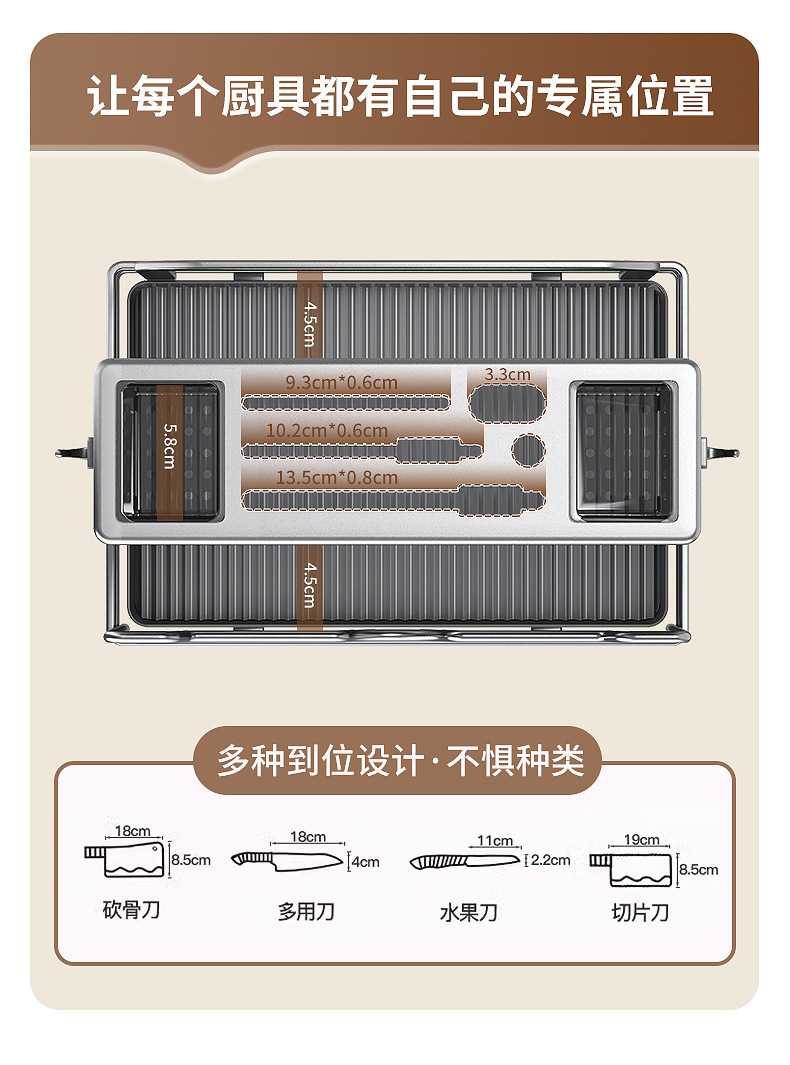 让每个厨具都有自己的专属位置

4.5cm

9.3cm*0.6cm

3.3cm

5.8cm

10.2cm*0.6cm

13.5cm*0.8cm

4.5cm

多种到位设计·不惧种类

18cm
8.5cm
砍骨刀

18cm
4cm
多用刀

11cm
2.2cm
水果刀

19cm
8.5cm
切片刀