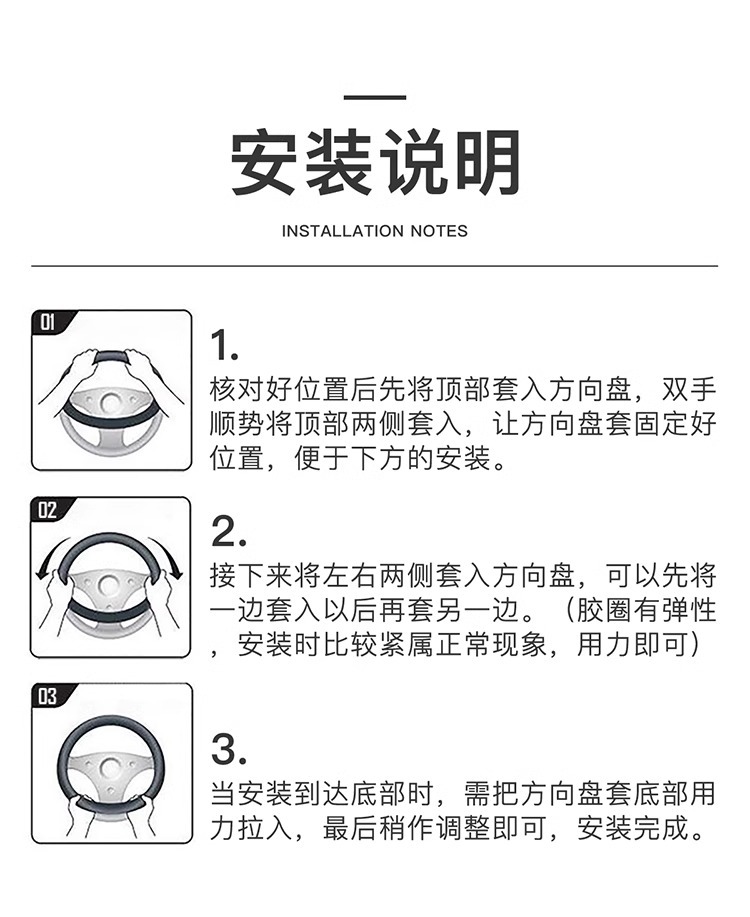 安装说明

INSTALLATION NOTES

01

1.
核对好位置后先将顶部套入方向盘，双手顺势将顶部两侧套入，让方向盘套固定好位置，便于下方的安装。

02

2.
接下来将左右两侧套入方向盘，可以先将一边套入以后再套另一边。（胶圈有弹性，安装时比较紧属正常现象，用力即可）

03

3.
当安装到达底部时，需把方向盘套底部用力拉入，最后稍作调整即可，安装完成。