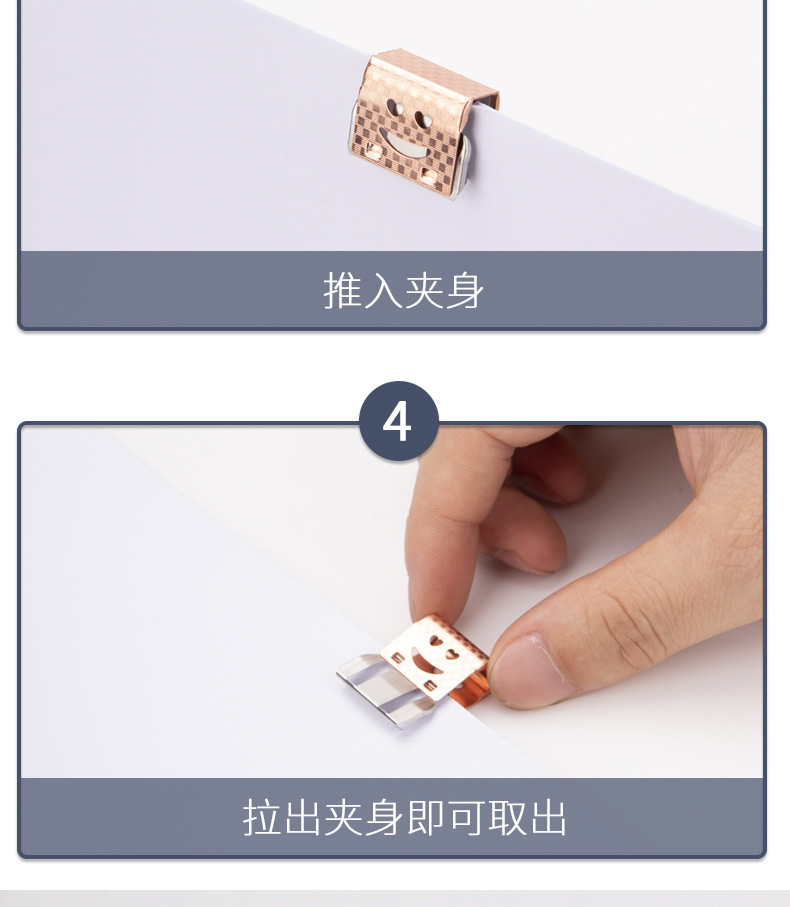 推入夹身

4

拉出夹身即可取出