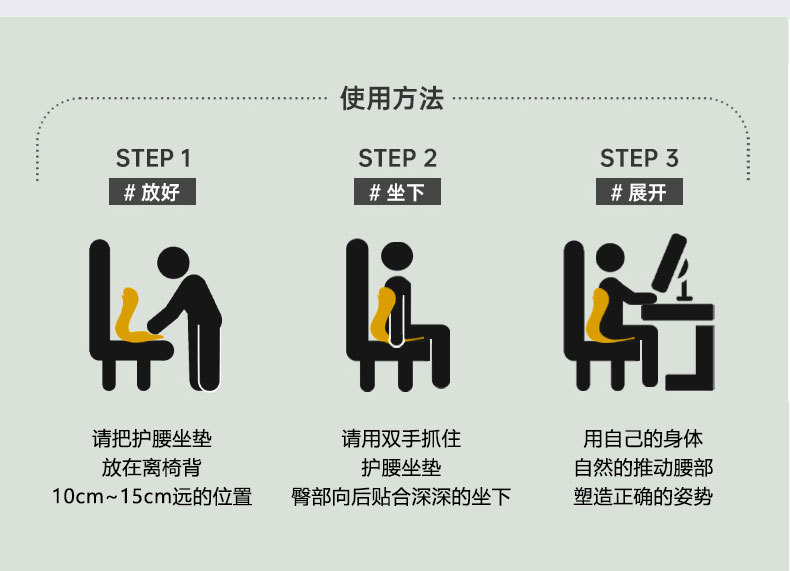 使用方法

STEP 1
# 放好

请把护腰坐垫
放在离椅背
10cm~15cm远的位置

STEP 2
# 坐下

请用双手抓住
护腰坐垫
臀部向后贴合深深的坐下

STEP 3
# 展开

用自己的身体
自然的推动腰部
塑造正确的姿势