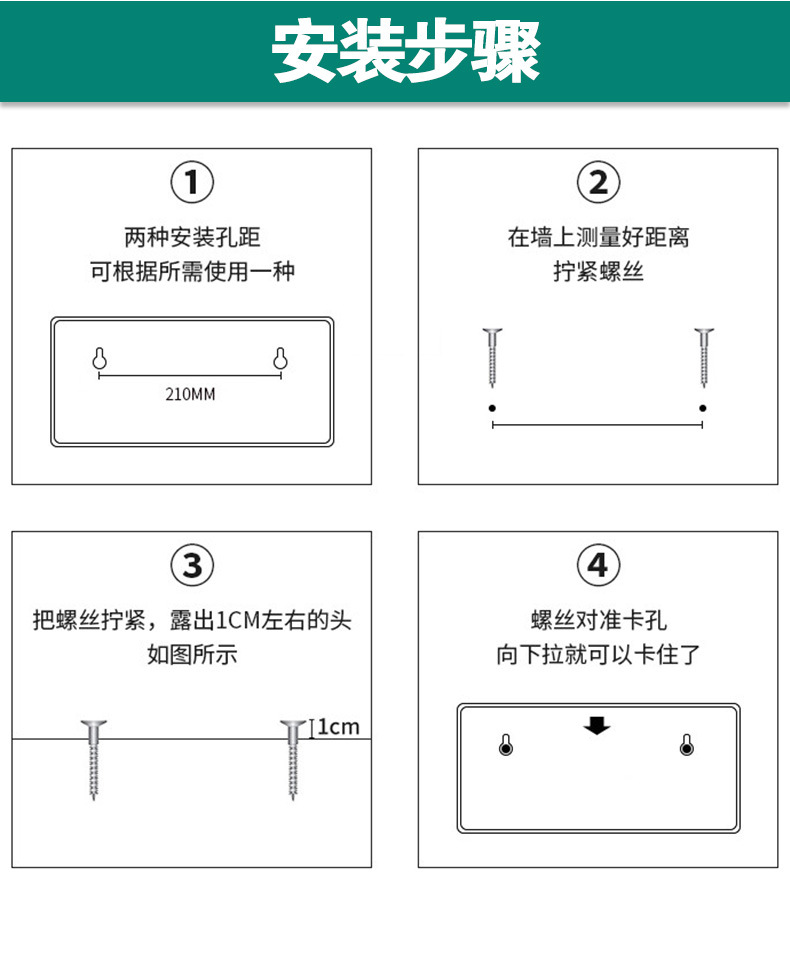 安装步骤

①
两种安装孔距
可根据所需使用一种

210MM

②
在墙上测量好距离
拧紧螺丝

③
把螺丝拧紧，露出1CM左右的头
如图所示

1cm

④
螺丝对准卡孔
向下拉就可以卡住了