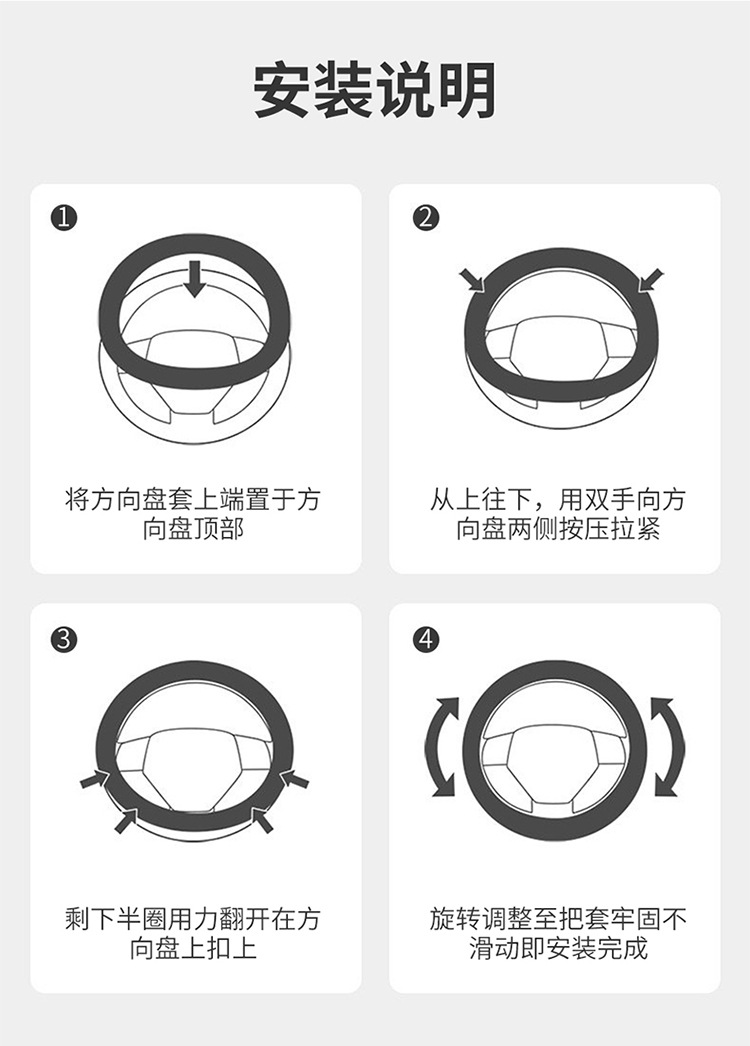 安装说明

❶

将方向盘套上端置于方向盘顶部

❷

从上往下，用双手向方向盘两侧按压拉紧

❸

剩下半圈用力翻开在方向盘上扣上

❹

旋转调整至把套牢固不滑动即安装完成