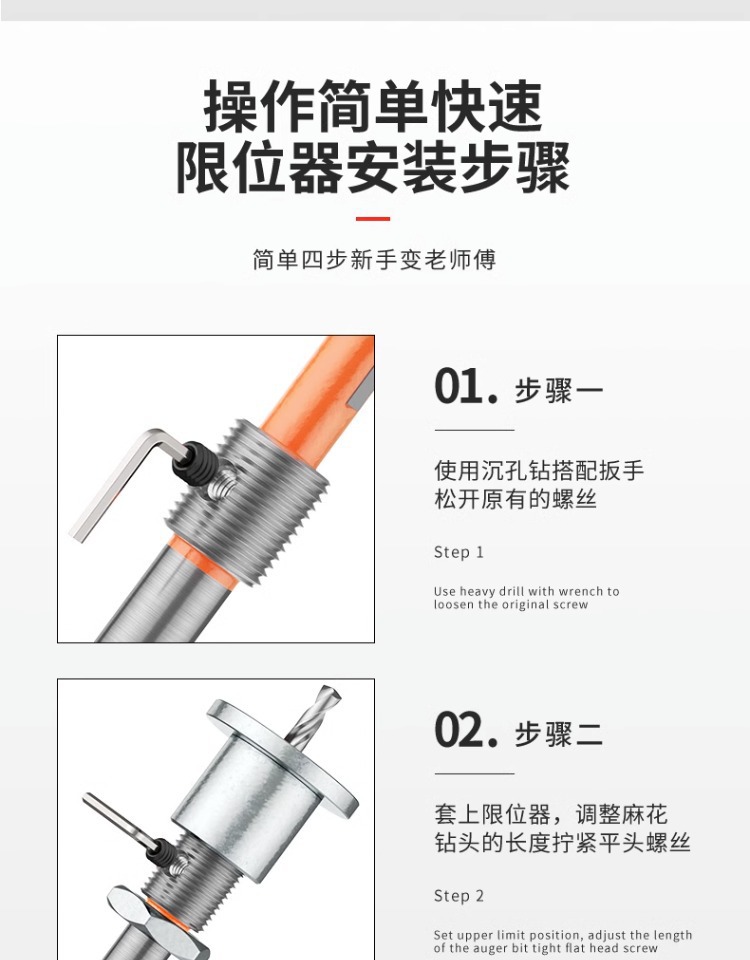 操作简单快速
限位器安装步骤

简单四步新手变老师傅

01. 步骤一

使用沉孔钻搭配扳手松开原有的螺丝

Step 1

Use heavy drill with wrench to loosen the original screw

02. 步骤二

套上限位器，调整麻花钻头的长度拧紧平头螺丝

Step 2

Set upper limit position, adjust the length of the auger bit tight flat head screw