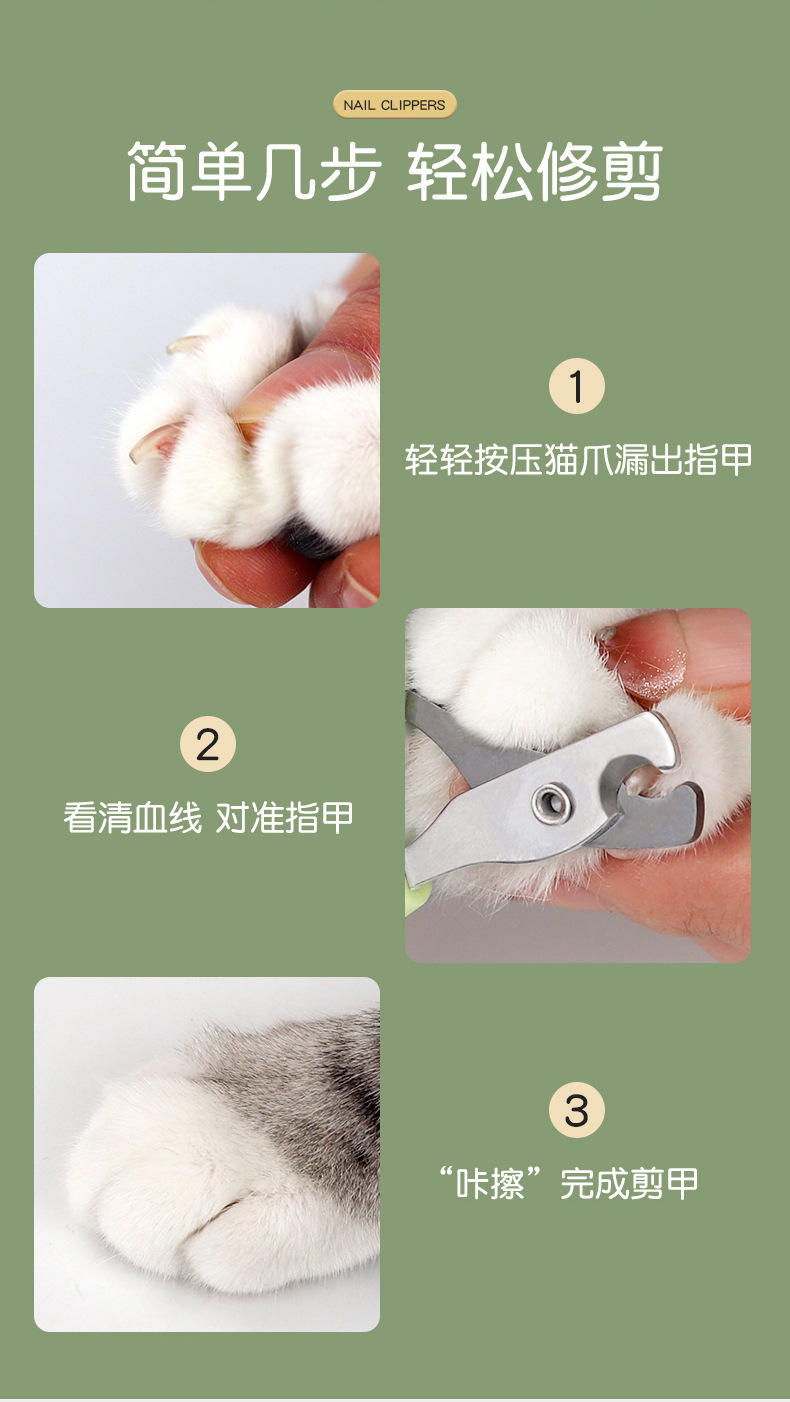 NAIL CLIPPERS

简单几步 轻松修剪

1

轻轻按压猫爪漏出指甲

2

看清血线 对准指甲

3

“咔擦”完成剪甲