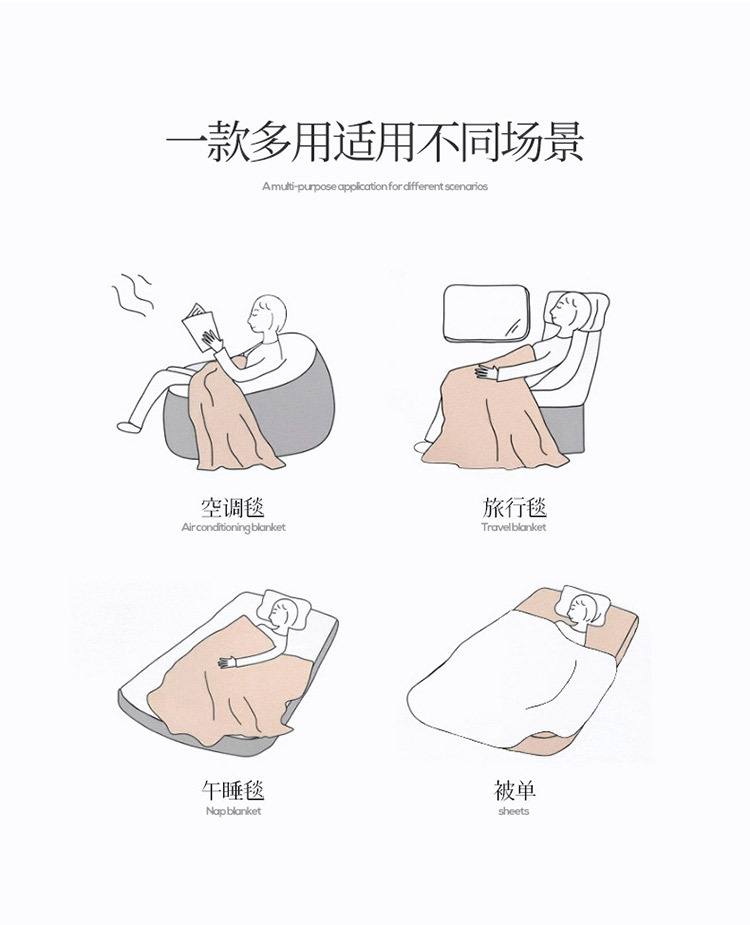 一款多用适用不同场景

A multi-purpose application for different scenarios

空调毯
Air conditioning blanket

旅行毯
Travel blanket

午睡毯
Nap blanket

被单
sheets