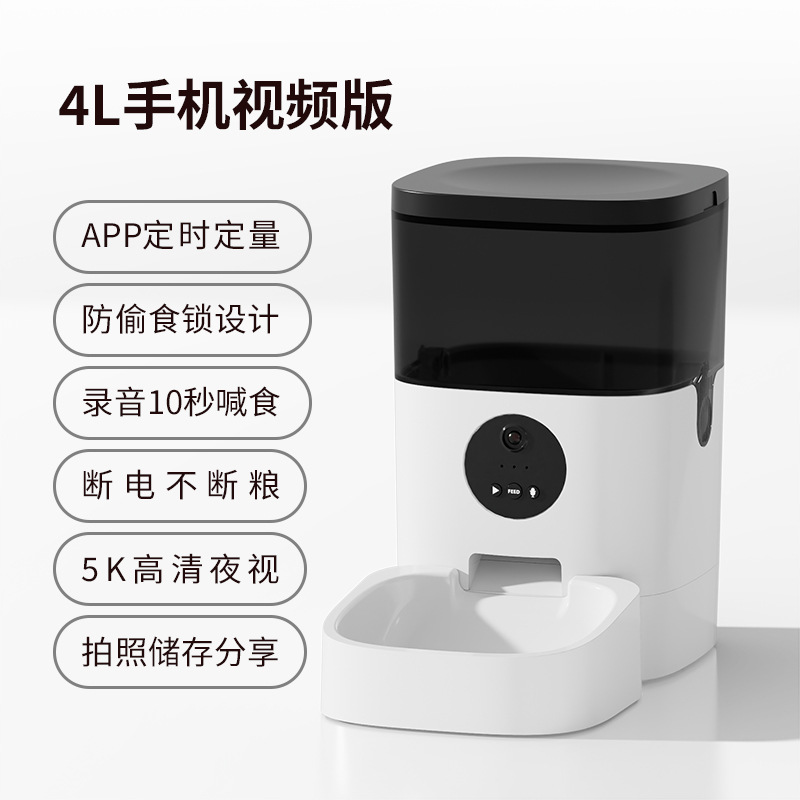 4L手机视频版

APP定时定量

防偷食锁设计

录音10秒喊食

断电不断粮

5K高清夜视

拍照储存分享

FEED