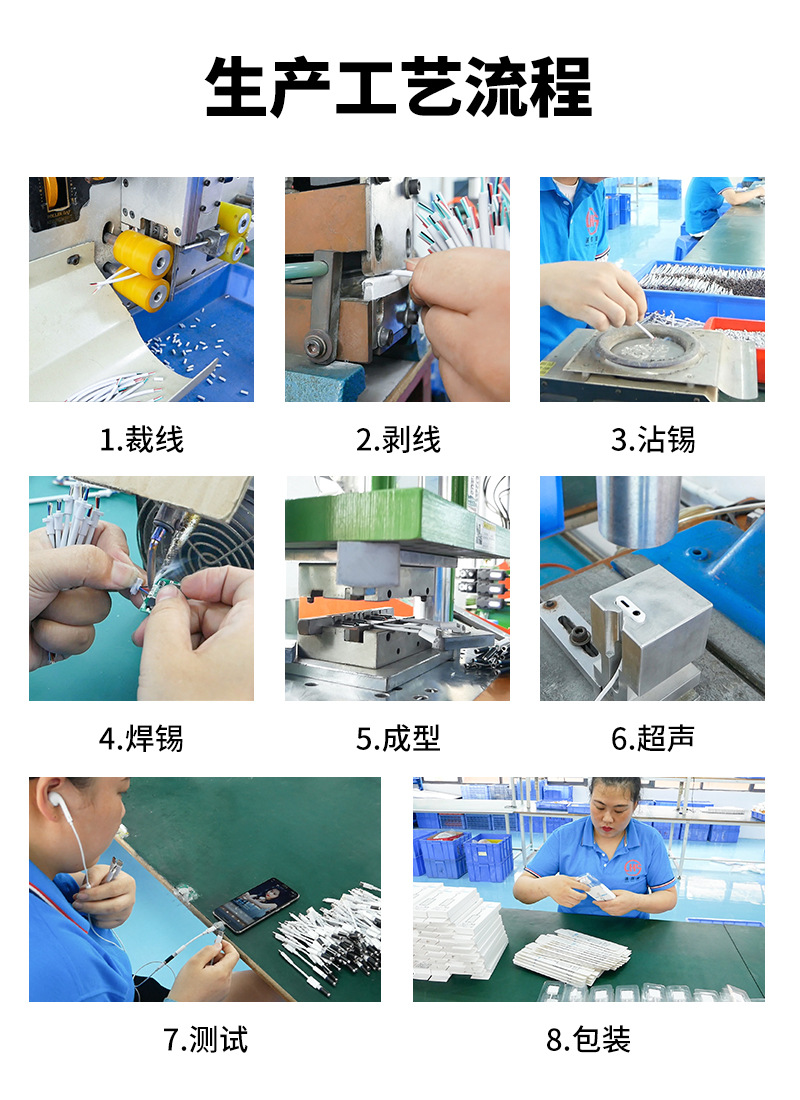 生产工艺流程

1.裁线

2.剥线

3.沾锡

4.焊锡

5.成型

6.超声

7.测试

8.包装