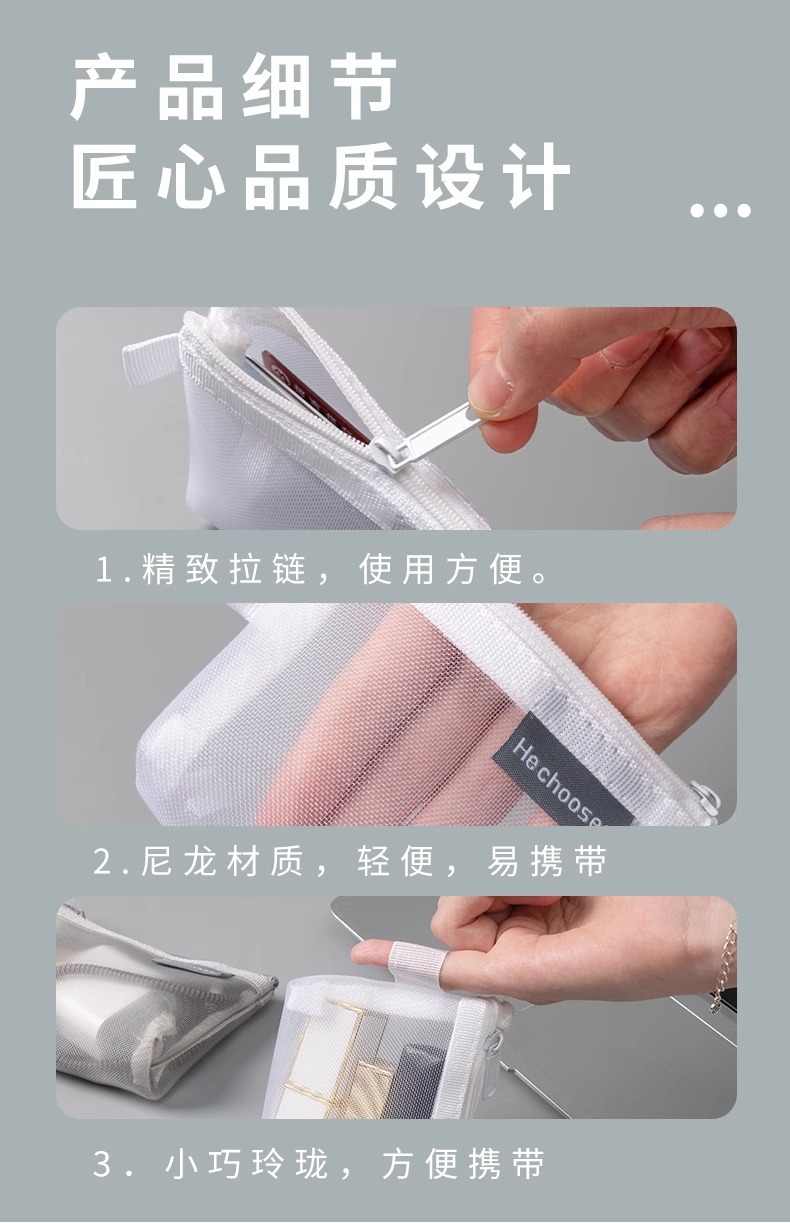 产品细节
匠心品质设计

...

1.精致拉链，使用方便。

He choose

2.尼龙材质，轻便，易携带

3. 小巧玲珑，方便携带