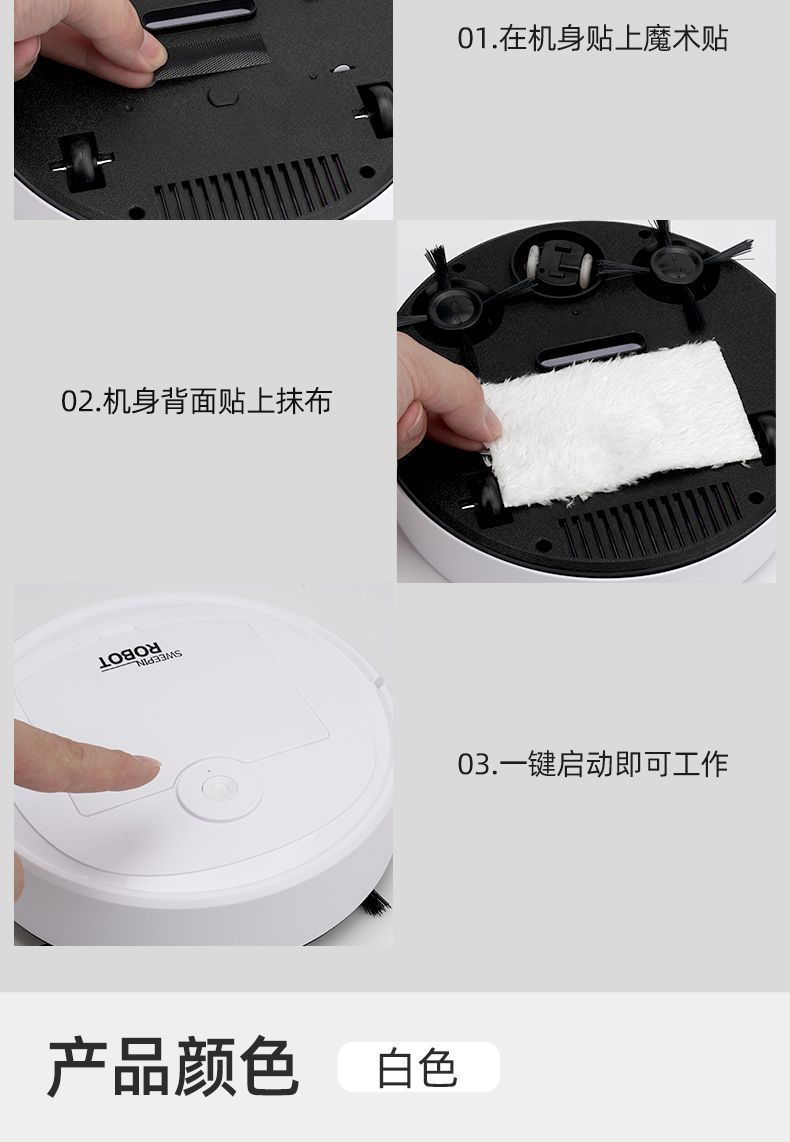 01.在机身贴上魔术贴

02.机身背面贴上抹布

SWEEPIN
ROBOT

03.一键启动即可工作

产品颜色 白色