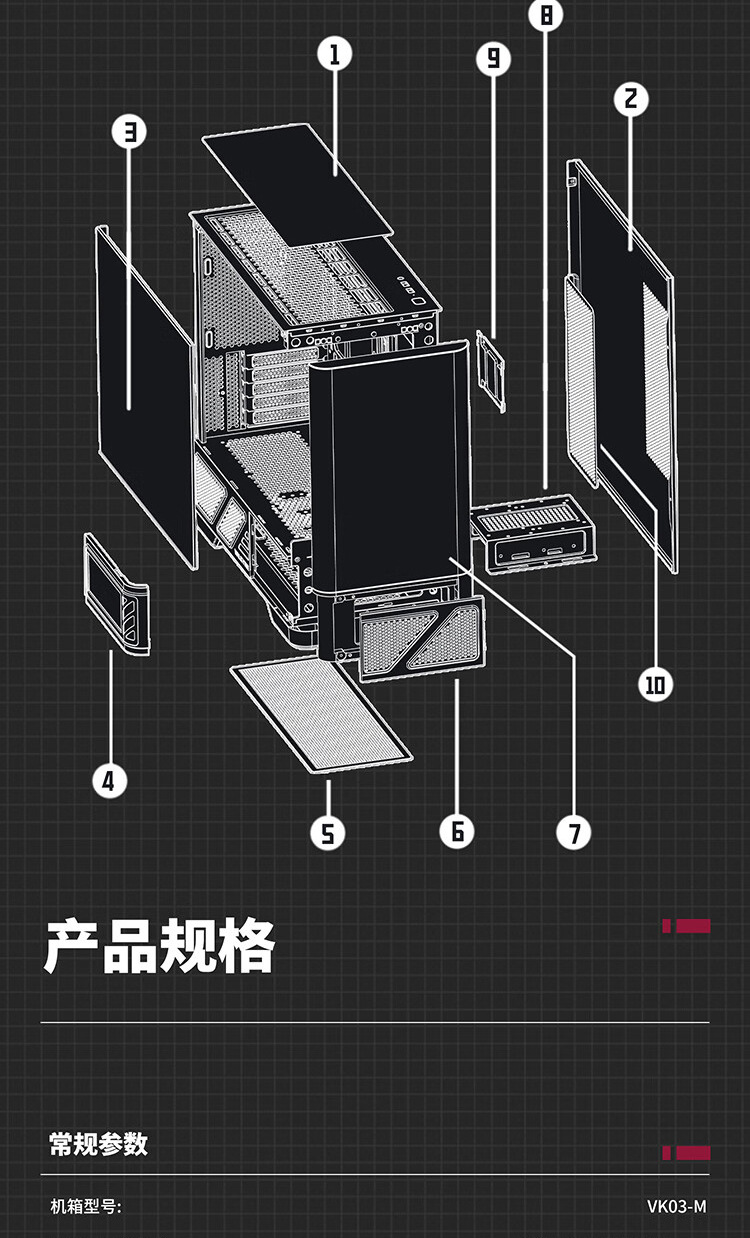 8
1
9
2
3
10
4
5
6
7

产品规格

常规参数

机箱型号:
VK03-M