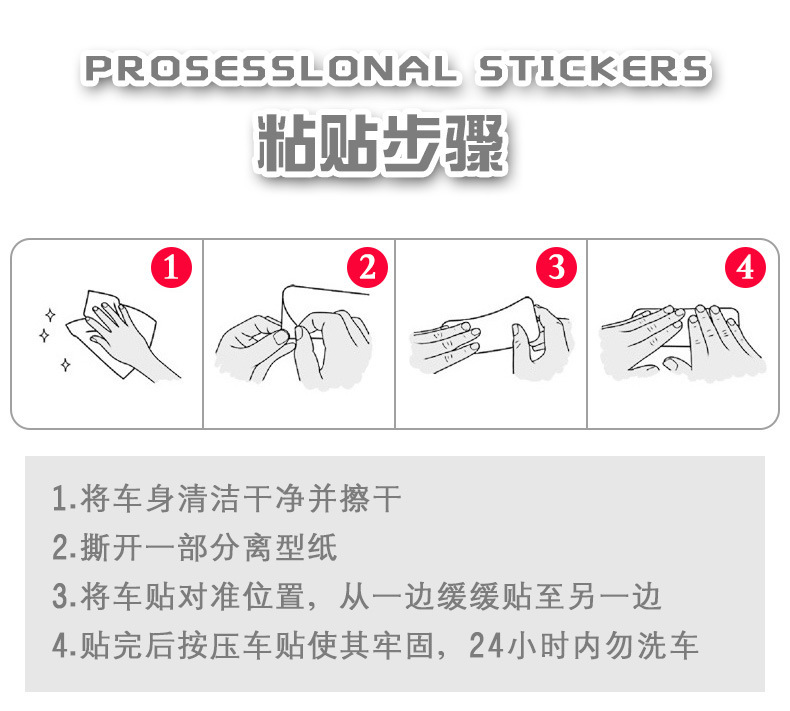 PROSESSLONAL STICKERS
粘贴步骤

1

2

3

4

1.将车身清洁干净并擦干
2.撕开一部分离型纸
3.将车贴对准位置，从一边缓缓贴至另一边
4.贴完后按压车贴使其牢固，24小时内勿洗车