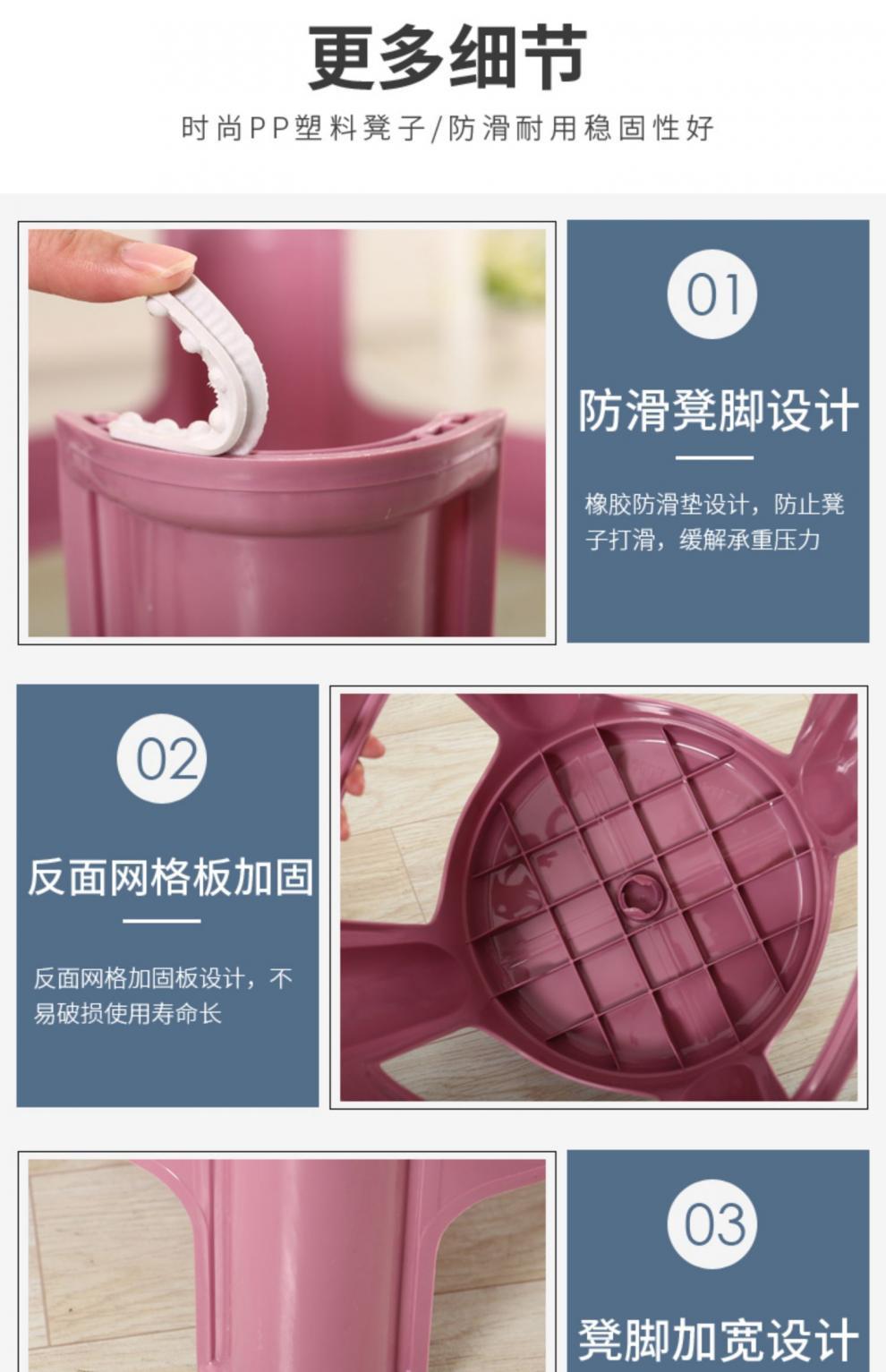 更多细节

时尚PP塑料凳子/防滑耐用稳固性好

01

防滑凳脚设计

橡胶防滑垫设计，防止凳子打滑，缓解承重压力

02

反面网格板加固

反面网格加固板设计，不易破损使用寿命长

03

凳脚加宽设计