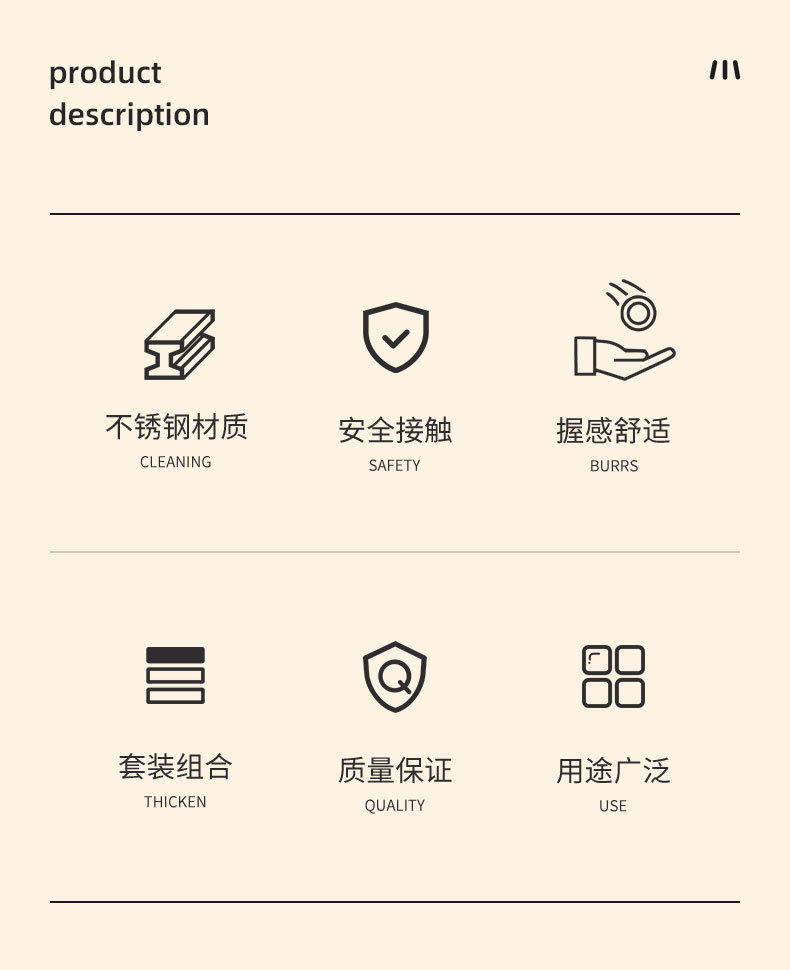 product
description

不锈钢材质
CLEANING

安全接触
SAFETY

握感舒适
BURRS

套装组合
THICKEN

质量保证
QUALITY

用途广泛
USE