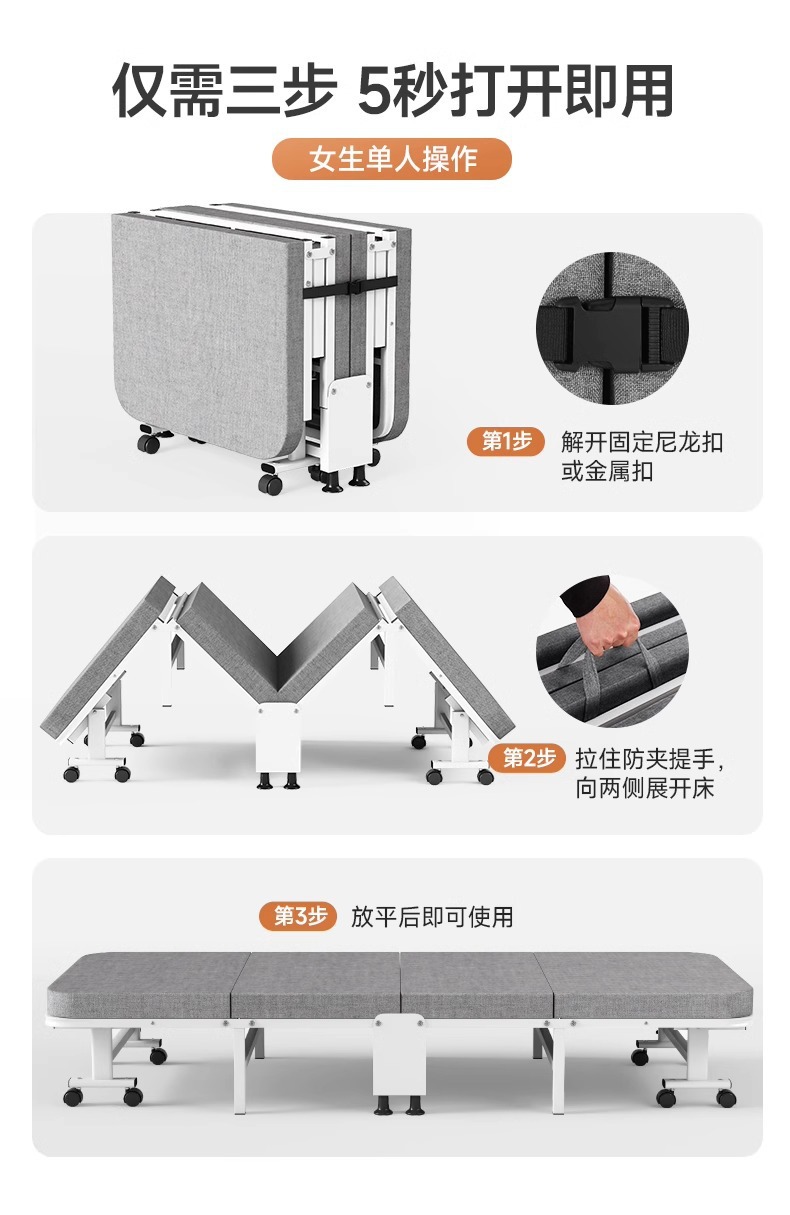 仅需三步 5秒打开即用

女生单人操作

第1步 解开固定尼龙扣或金属扣

第2步 拉住防夹提手，向两侧展开床

第3步 放平后即可使用