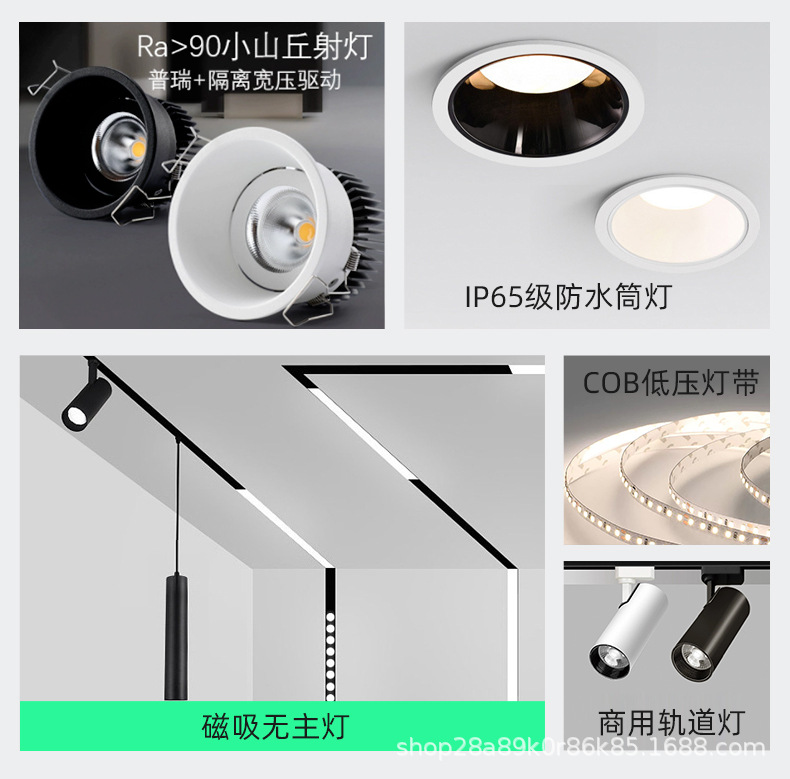 Ra>90小山丘射灯
普瑞+隔离宽压驱动

IP65级防水筒灯

COB低压灯带

磁吸无主灯

商用轨道灯

shop28a89k0r86k85.1688.com