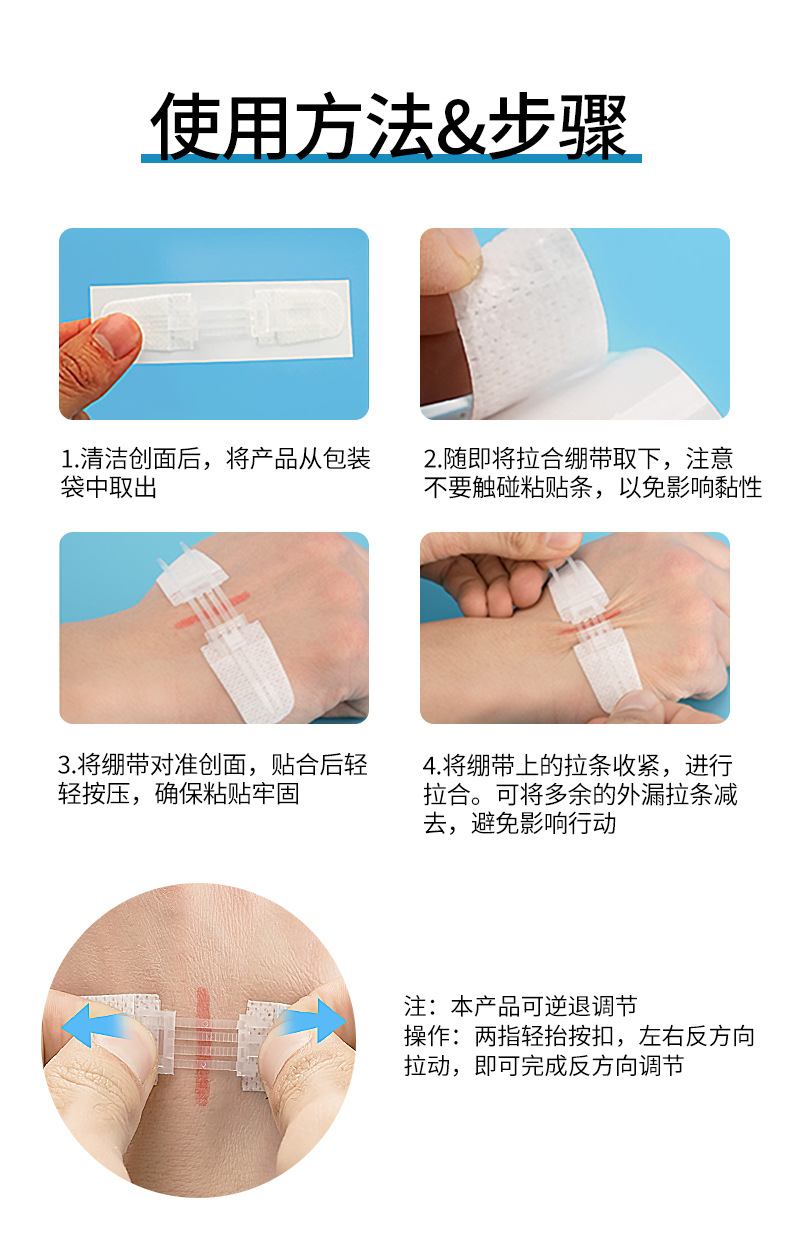 使用方法&步骤

1.清洁创面后，将产品从包装袋中取出

2.随即将拉合绷带取下，注意不要触碰粘贴条，以免影响黏性

3.将绷带对准创面，贴合后轻轻按压，确保粘贴牢固

4.将绷带上的拉条收紧，进行拉合。可将多余的外漏拉条减去，避免影响行动

注：本产品可逆退调节
操作：两指轻抬按扣，左右反方向拉动，即可完成反方向调节