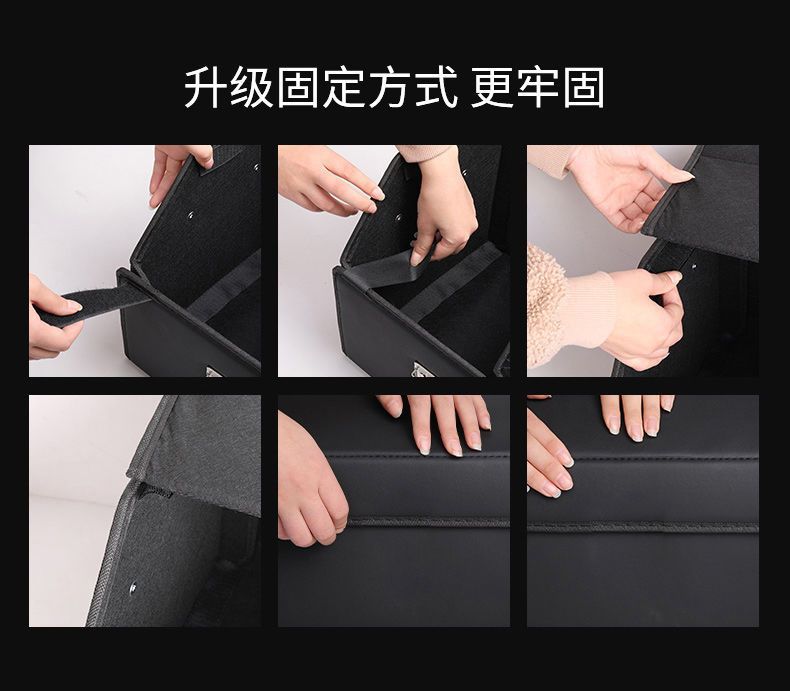 升级固定方式 更牢固