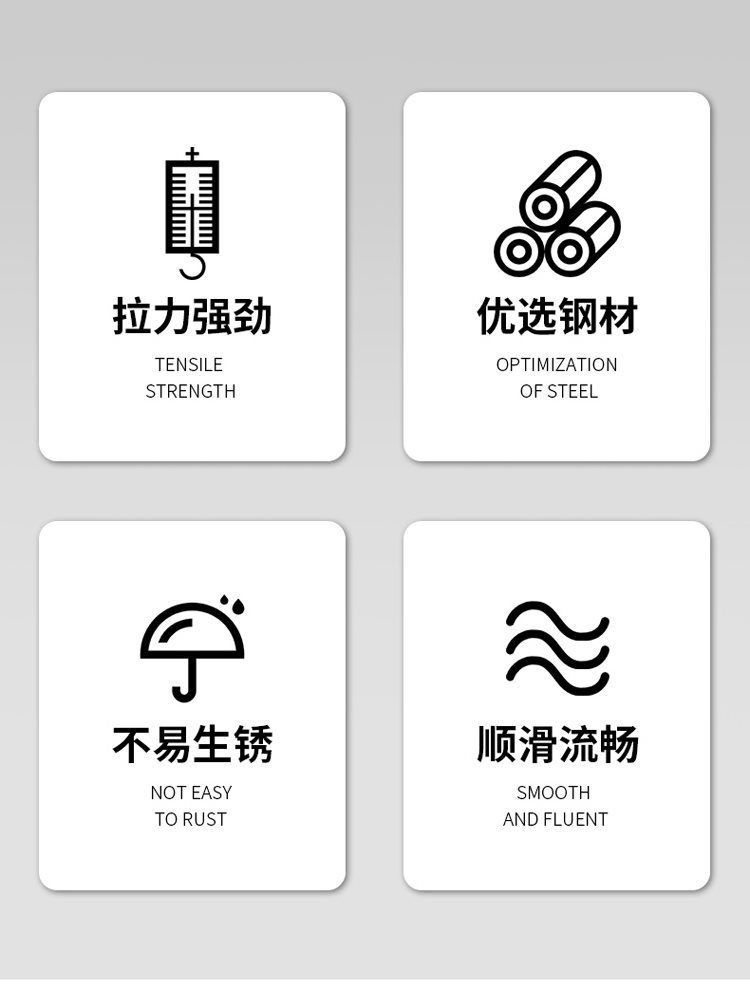 拉力强劲

TENSILE
STRENGTH

优选钢材

OPTIMIZATION
OF STEEL

不易生锈

NOT EASY
TO RUST

顺滑流畅

SMOOTH
AND FLUENT