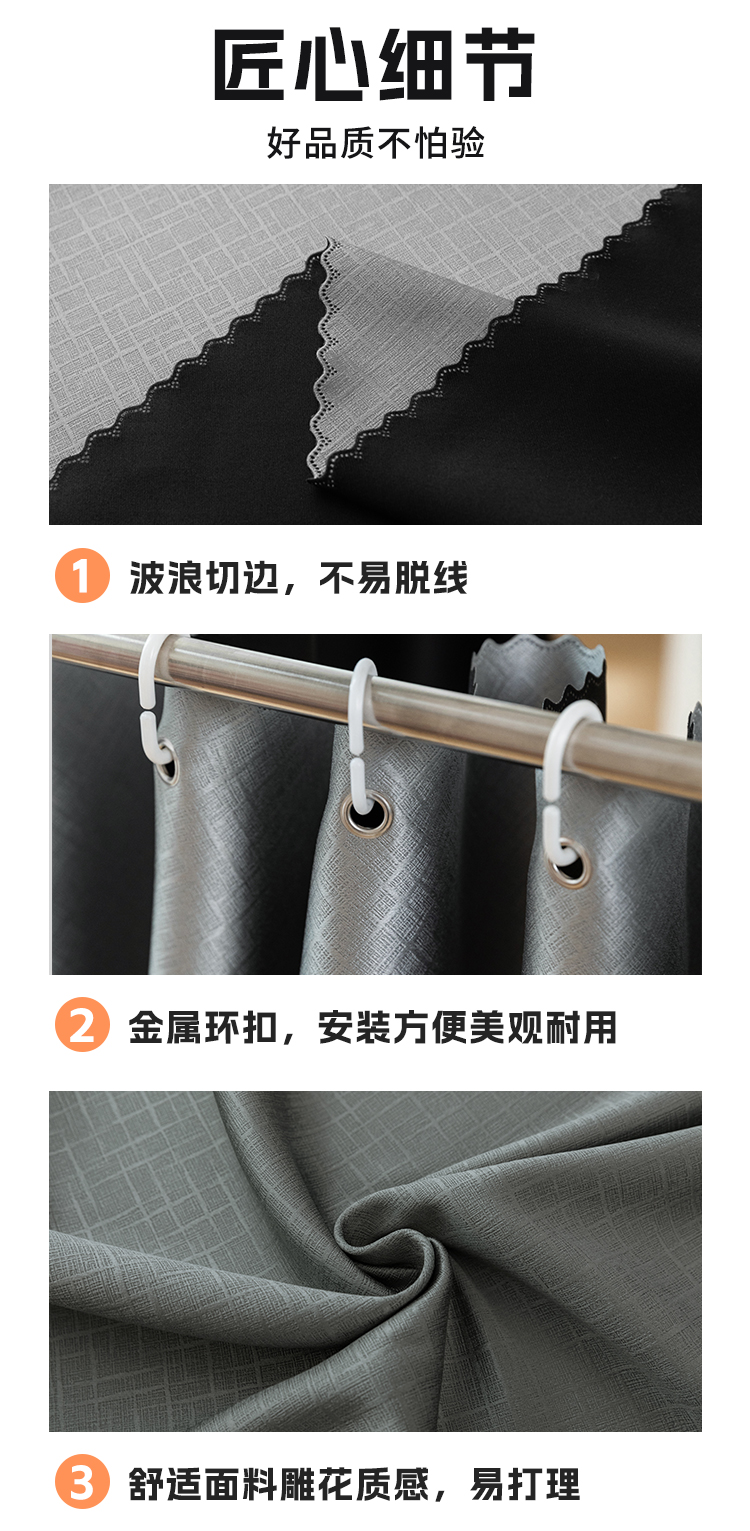 匠心细节

好品质不怕验

1 波浪切边，不易脱线

2 金属环扣，安装方便美观耐用

3 舒适面料雕花质感，易打理