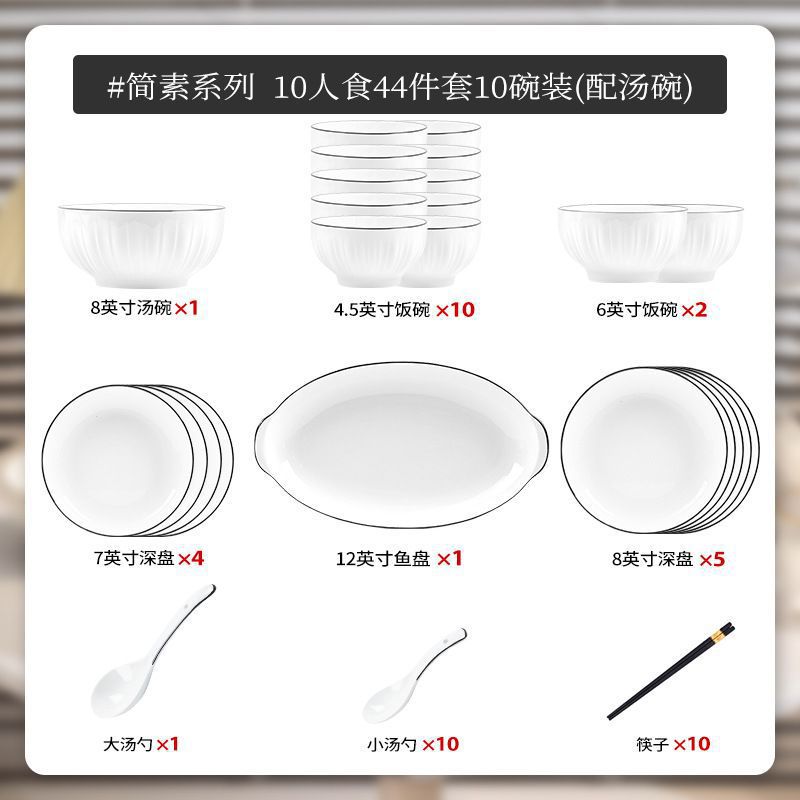 #简素系列 10人食44件套10碗装(配汤碗)

8英寸汤碗 ×1

4.5英寸饭碗 ×10

6英寸饭碗 ×2

7英寸深盘 ×4

12英寸鱼盘 ×1

8英寸深盘 ×5

大汤勺 ×1

小汤勺 ×10

筷子 ×10