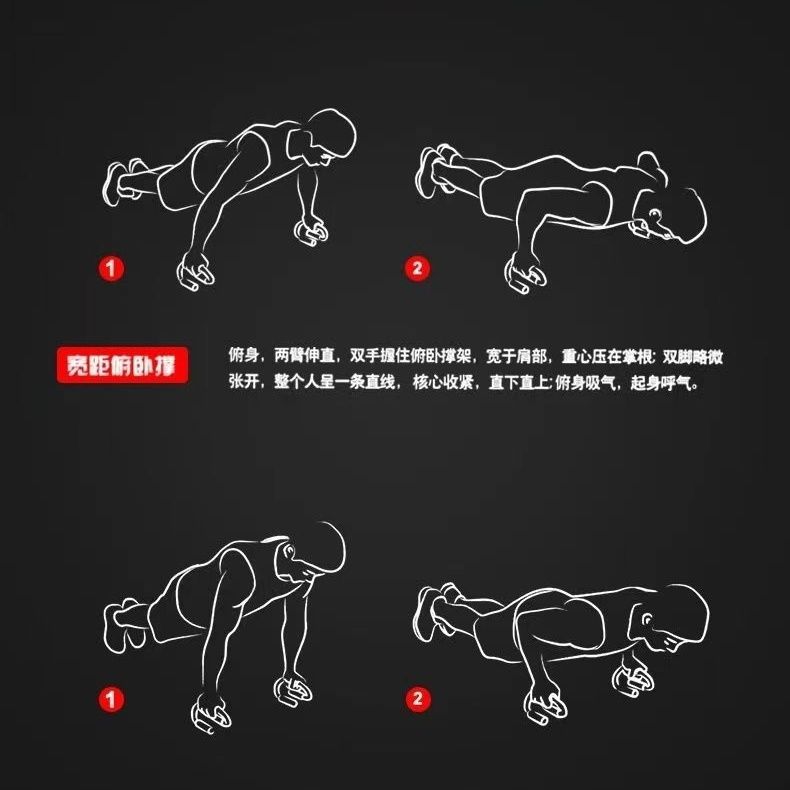 1

2

宽距俯卧撑

俯身，两臂伸直，双手握住俯卧撑架，宽于肩部，重心压在掌根；双脚略微张开，整个人呈一条直线，核心收紧，直下直上；俯身吸气，起身呼气。

1

2