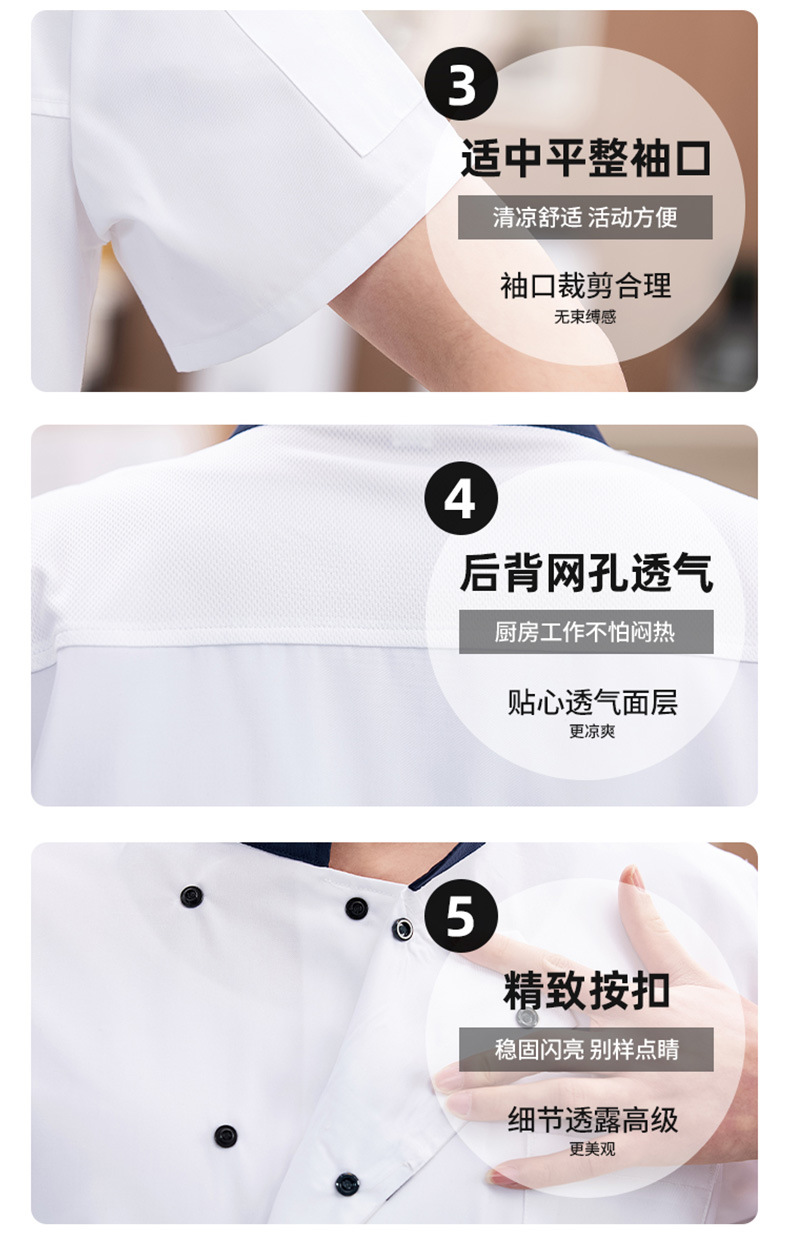 3

适中平整袖口

清凉舒适 活动方便

袖口裁剪合理

无束缚感

4

后背网孔透气

厨房工作不怕闷热

贴心透气面层

更凉爽

5

精致按扣

稳固闪亮 别样点睛

细节透露高级

更美观