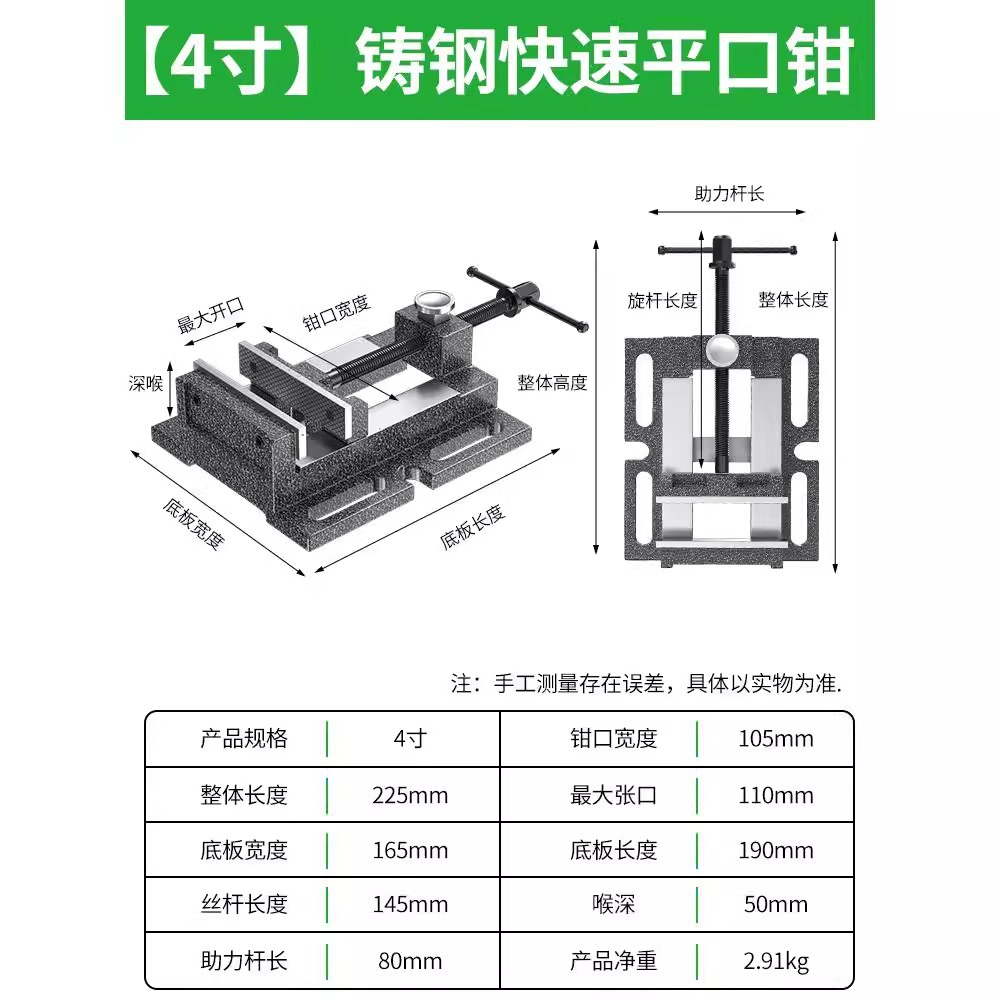 【4寸】铸钢快速平口钳

最大开口
钳口宽度
深喉
整体高度
底板宽度
底板长度
助力杆长
旋杆长度
整体长度

注：手工测量存在误差，具体以实物为准.

| 产品规格 | 4寸 | 钳口宽度 | 105mm |
|---|---|---|---|
| 整体长度 | 225mm | 最大张口 | 110mm |
| 底板宽度 | 165mm | 底板长度 | 190mm |
| 丝杆长度 | 145mm | 喉深 | 50mm |
| 助力杆长 | 80mm | 产品净重 | 2.91kg |