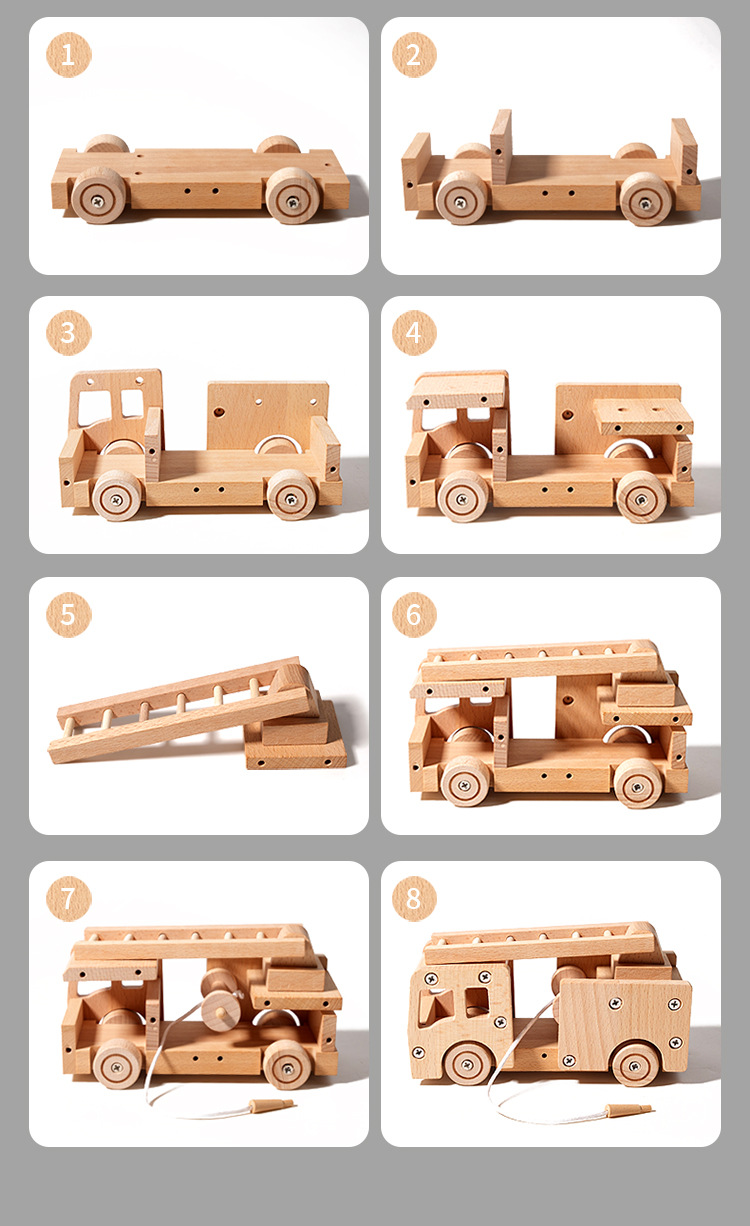 1

2

3

4

5

6

7

8