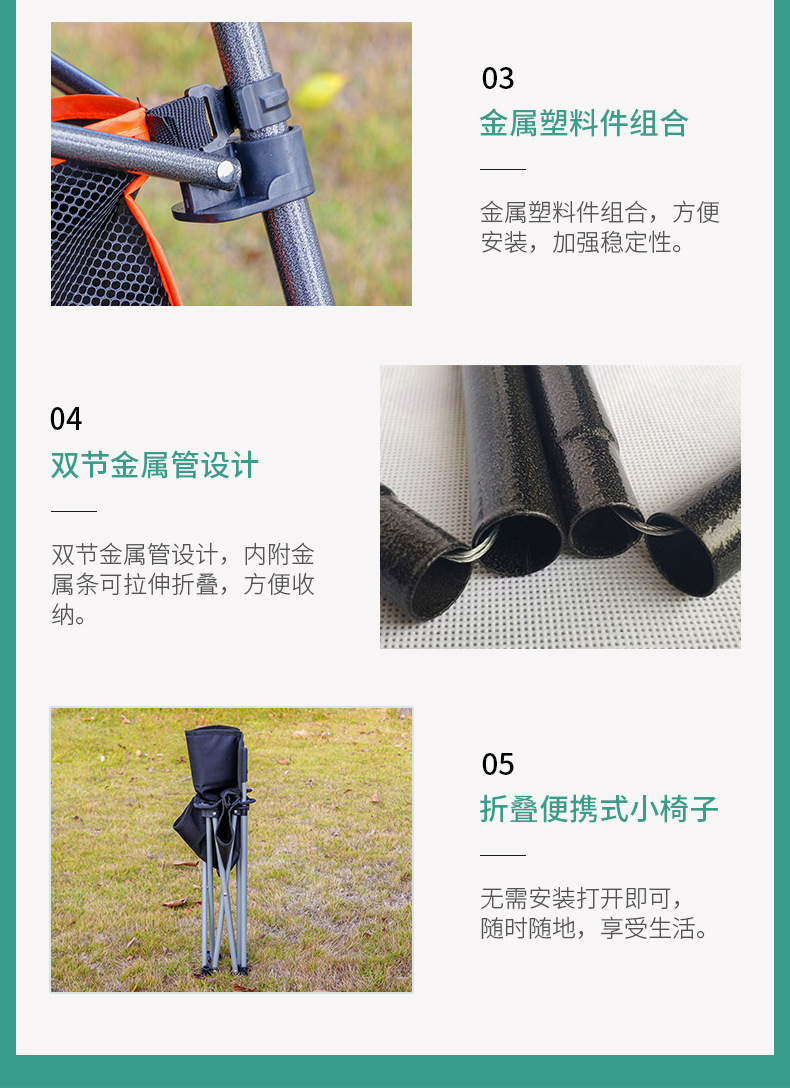 03
金属塑料件组合

金属塑料件组合，方便安装，加强稳定性。

04
双节金属管设计

双节金属管设计，内附金属条可拉伸折叠，方便收纳。

05
折叠便携式小椅子

无需安装打开即可，随时随地，享受生活。