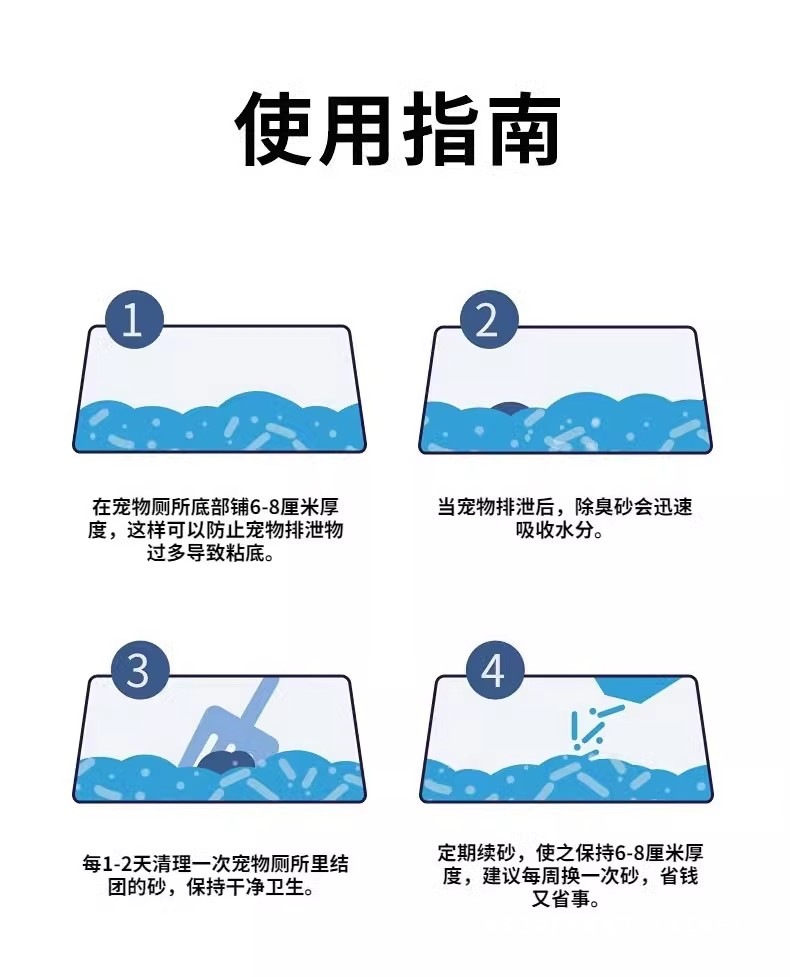 使用指南

1

在宠物厕所底部铺6-8厘米厚度，这样可以防止宠物排泄物过多导致粘底。

2

当宠物排泄后，除臭砂会迅速吸收水分。

3

每1-2天清理一次宠物厕所里结团的砂，保持干净卫生。

4

定期续砂，使之保持6-8厘米厚度，建议每周换一次砂，省钱又省事。