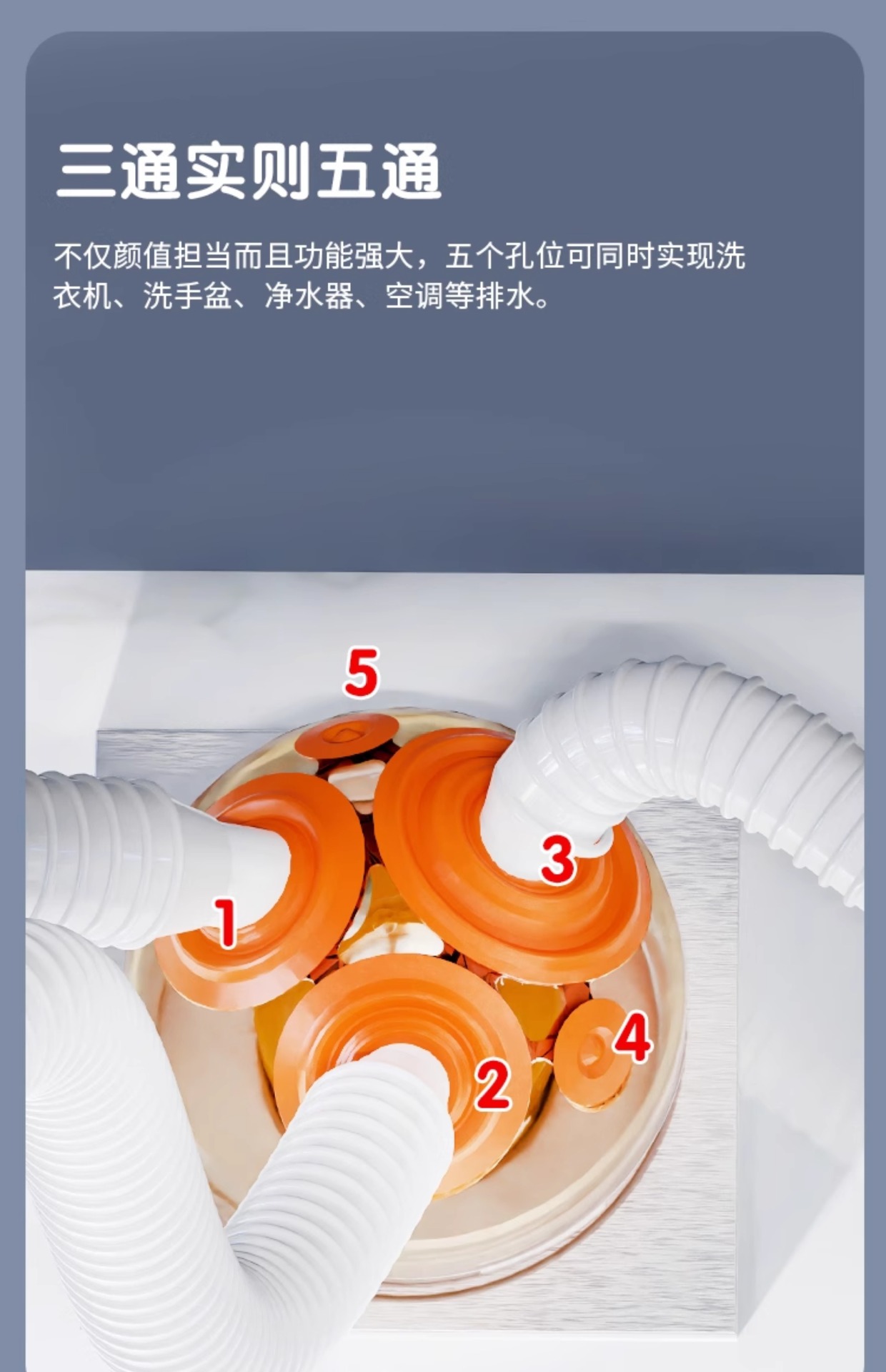 三通实则五通

不仅颜值担当而且功能强大，五个孔位可同时实现洗衣机、洗手盆、净水器、空调等排水。

5

3

1

4

2