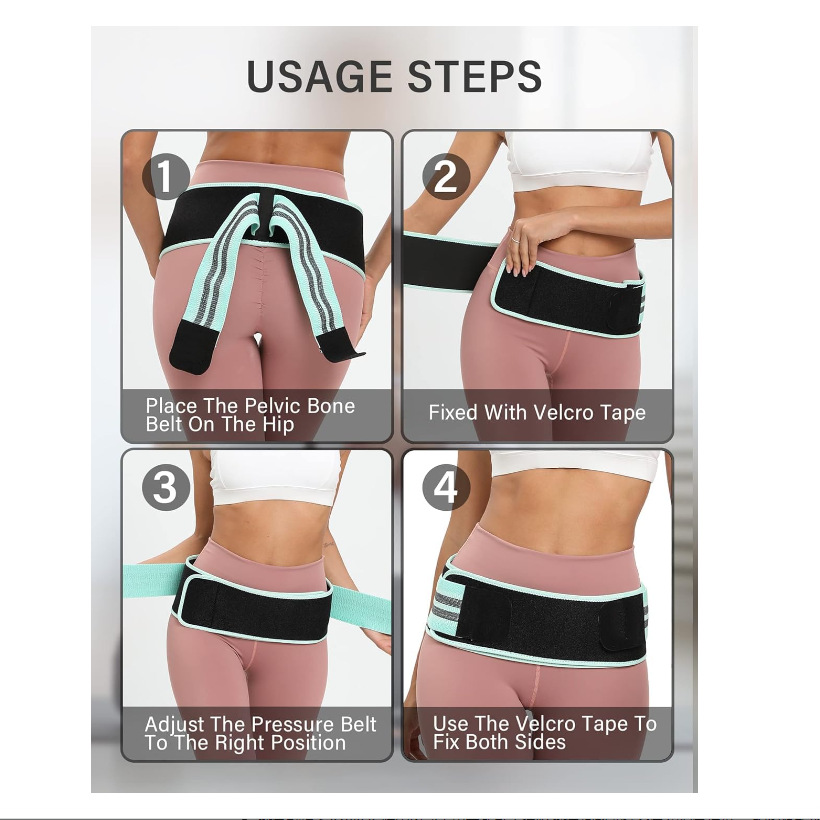 USAGE STEPS

1

Place The Pelvic Bone Belt On The Hip

2

Fixed With Velcro Tape

3

Adjust The Pressure Belt To The Right Position

4

Use The Velcro Tape To Fix Both Sides