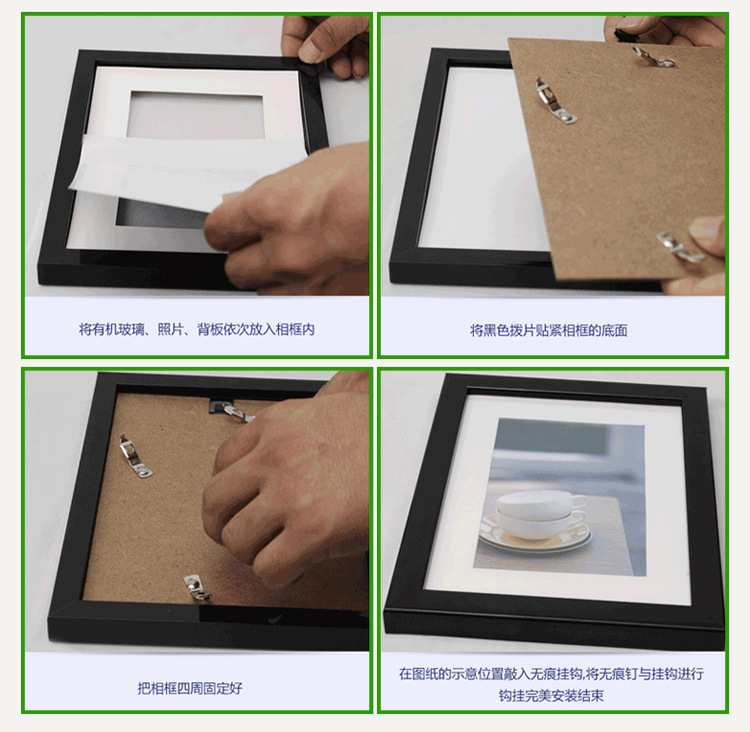 将有机玻璃、照片、背板依次放入相框内

将黑色拨片贴紧相框的底面

把相框四周固定好

在图纸的示意位置敲入无痕挂钩,将无痕钉与挂钩进行钩挂完美安装结束