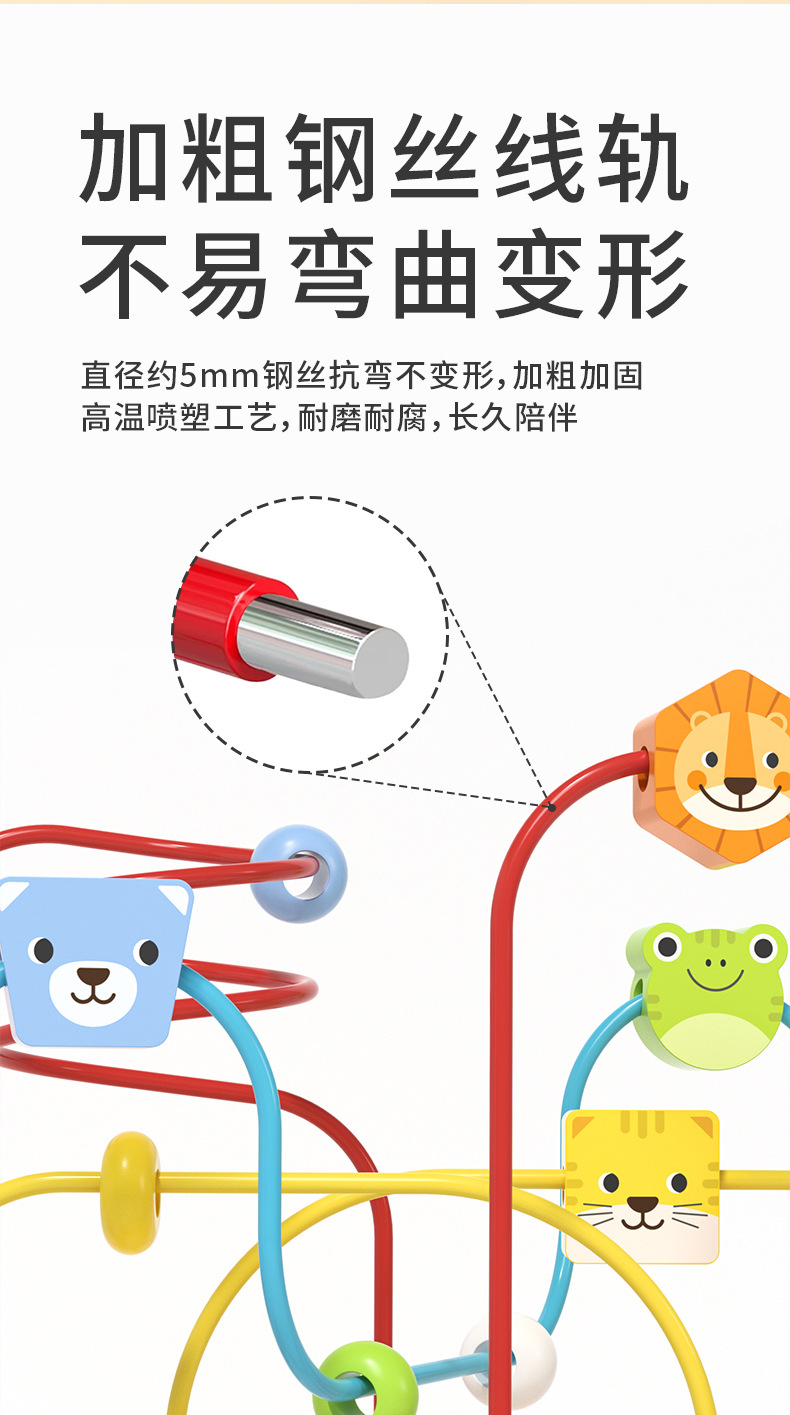 加粗钢丝线轨
不易弯曲变形

直径约5mm钢丝抗弯不变形，加粗加固
高温喷塑工艺，耐磨耐腐，长久陪伴