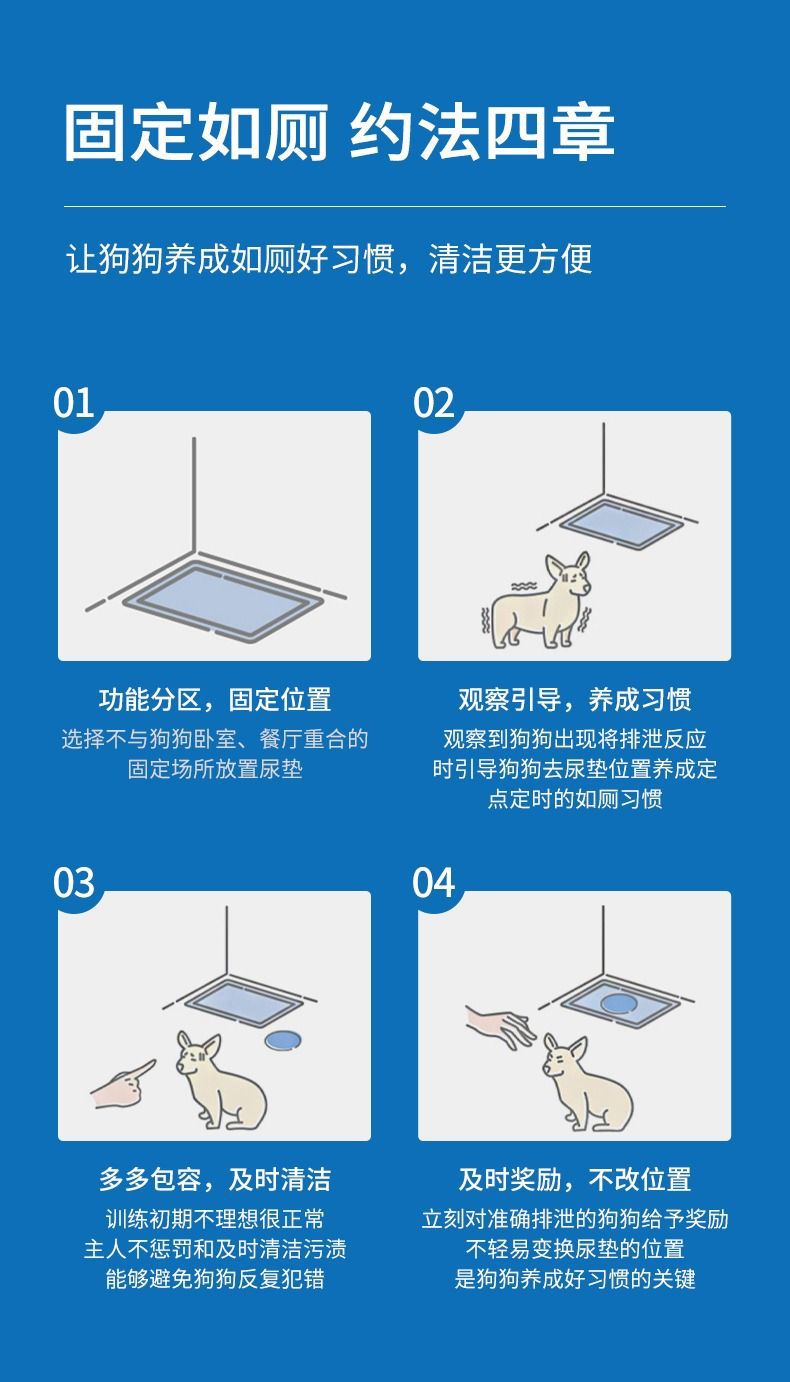 固定如厕 约法四章

让狗狗养成如厕好习惯，清洁更方便

01

功能分区，固定位置
选择不与狗狗卧室、餐厅重合的固定场所放置尿垫

02

观察引导，养成习惯
观察到狗狗出现将排泄反应时引导狗狗去尿垫位置养成定点定时的如厕习惯

03

多多包容，及时清洁
训练初期不理想很正常
主人不惩罚和及时清洁污渍
能够避免狗狗反复犯错

04

及时奖励，不改位置
立刻对准确排泄的狗狗给予奖励
不轻易变换尿垫的位置
是狗狗养成好习惯的关键