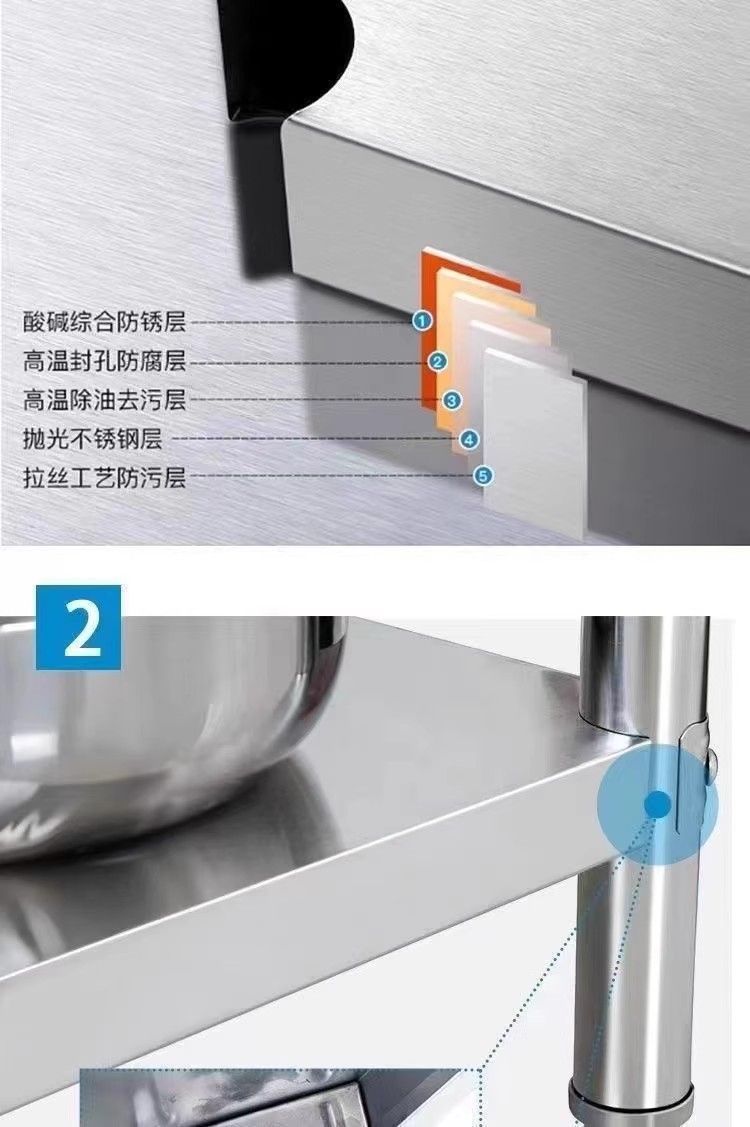 酸碱综合防锈层 1
高温封孔防腐层 2
高温除油去污层 3
抛光不锈钢层 4
拉丝工艺防污层 5

2