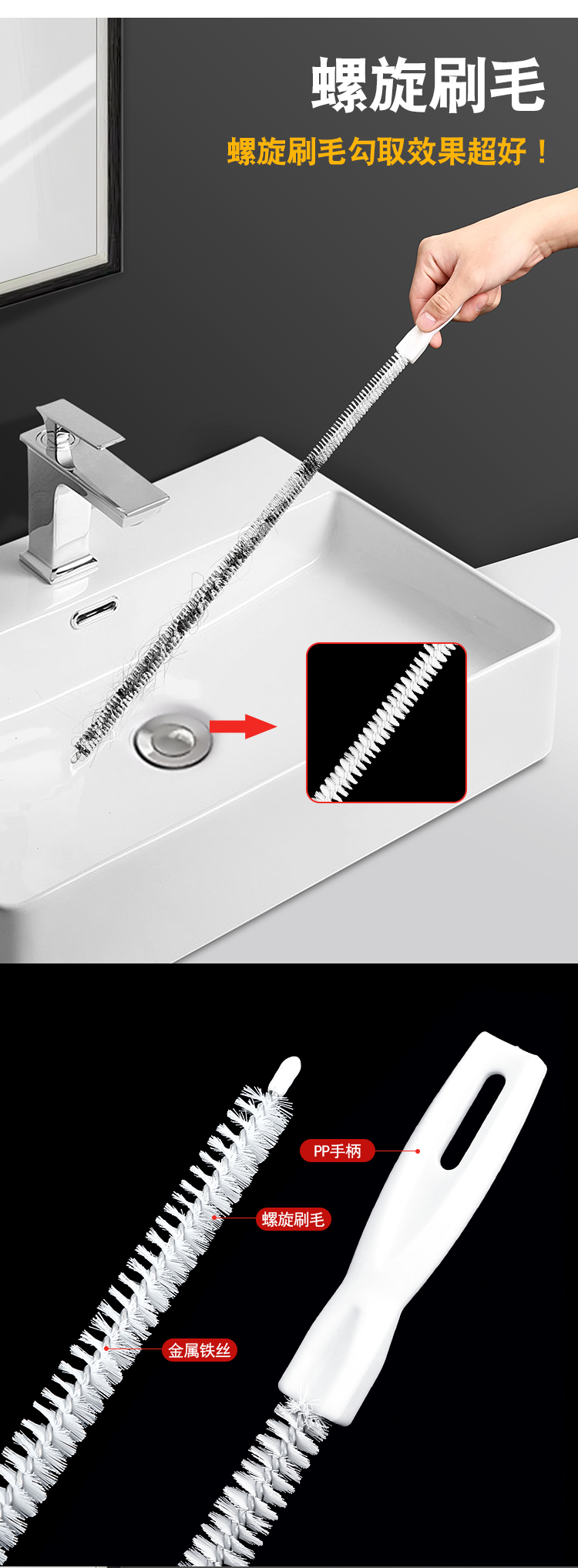 螺旋刷毛

螺旋刷毛勾取效果超好！

PP手柄

螺旋刷毛

金属铁丝