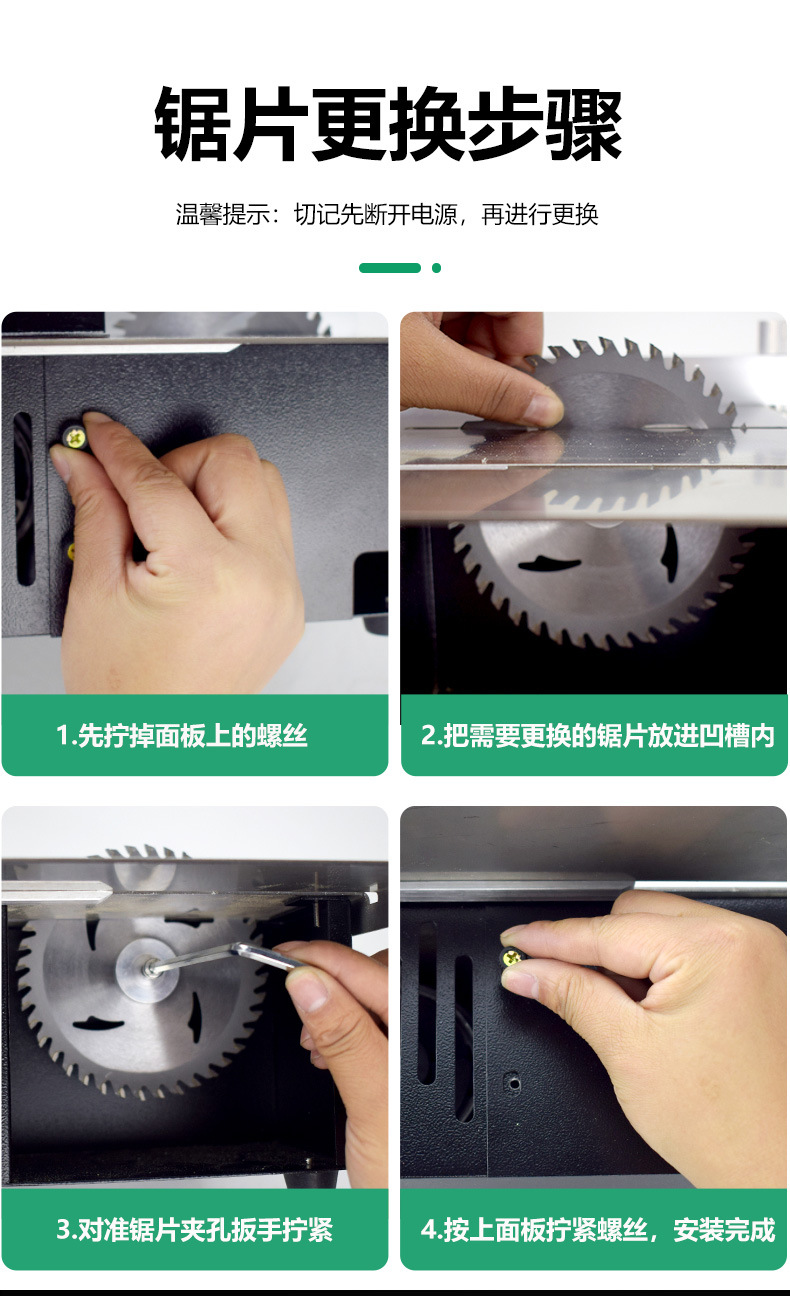 锯片更换步骤

温馨提示：切记先断开电源，再进行更换

1.先拧掉面板上的螺丝

2.把需要更换的锯片放进凹槽内

3.对准锯片夹孔扳手拧紧

4.按上面板拧紧螺丝，安装完成