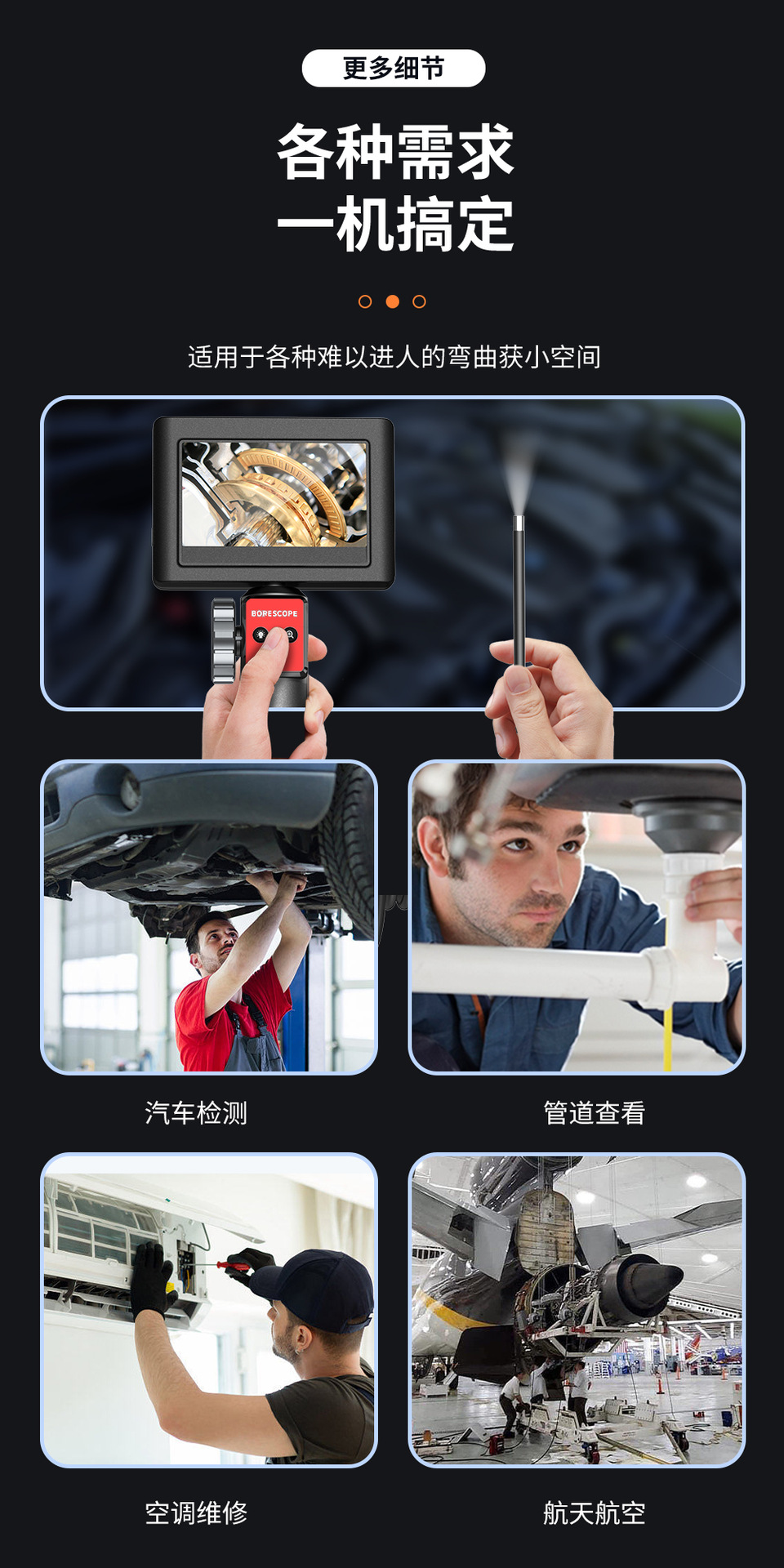 更多细节

各种需求
一机搞定

适用于各种难以进人的弯曲获小空间

BORESCOPE

汽车检测

管道查看

空调维修

航天航空