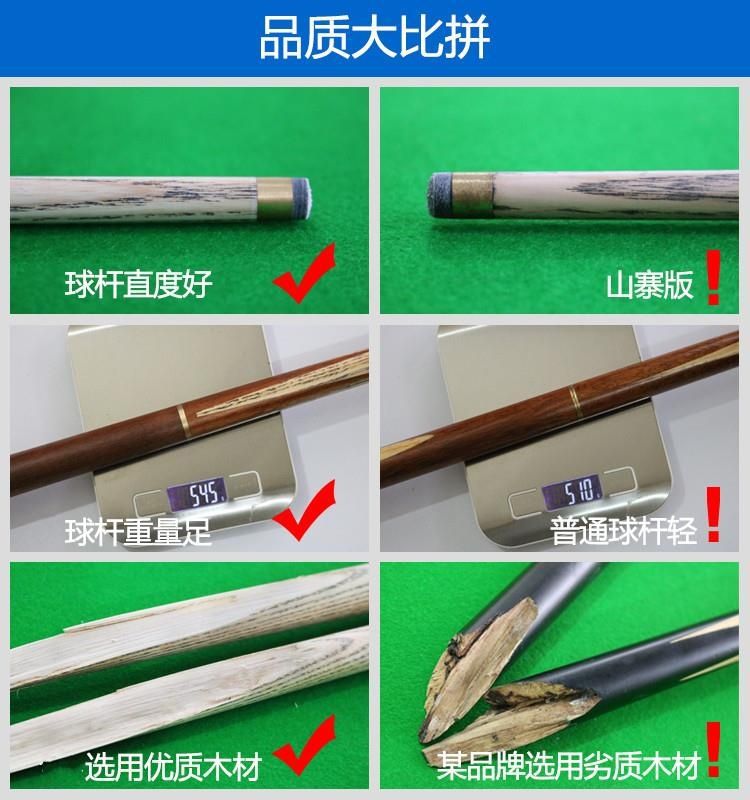 品质大比拼

球杆直度好

山寨版 !

545.

球杆重量足

510.

普通球杆轻 !

选用优质木材

某品牌选用劣质木材 !