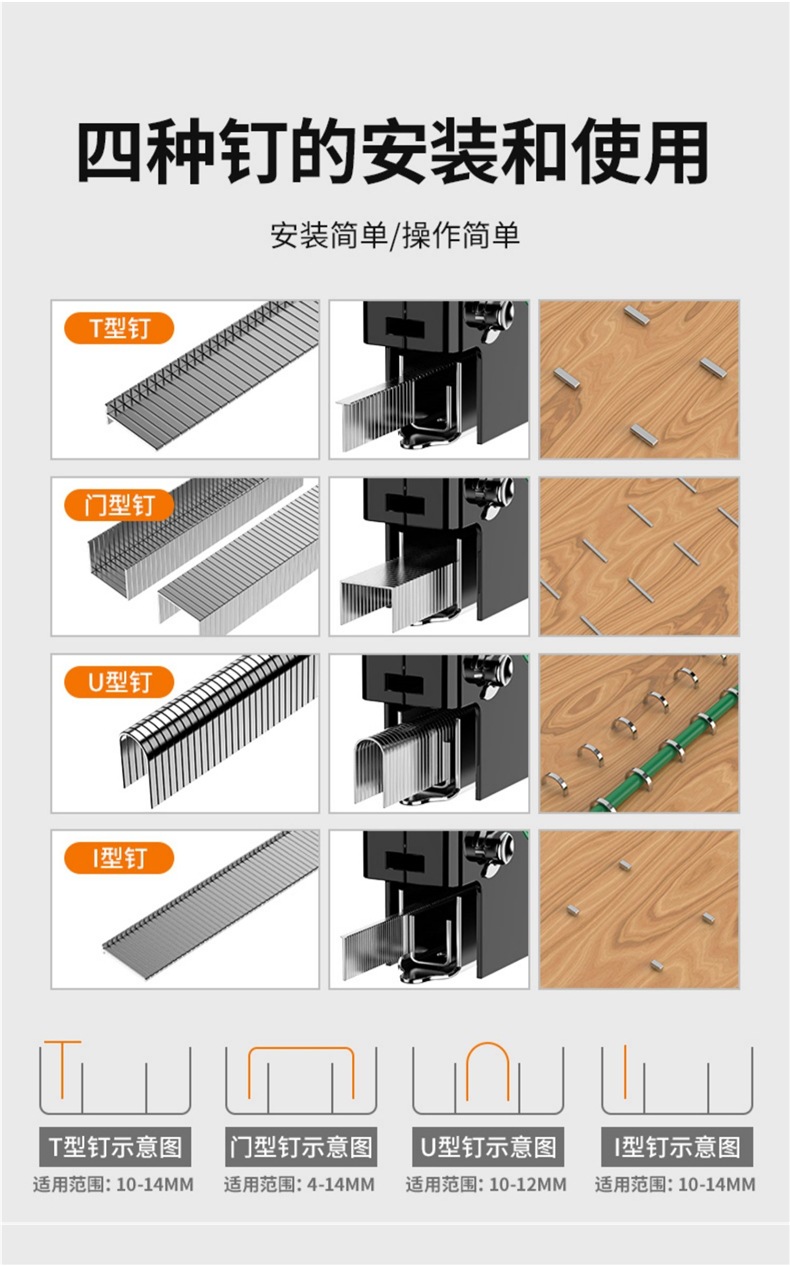 四种钉的安装和使用

安装简单/操作简单

T型钉

门型钉

U型钉

I型钉

T型钉示意图
适用范围: 10-14MM

门型钉示意图
适用范围: 4-14MM

U型钉示意图
适用范围: 10-12MM

I型钉示意图
适用范围: 10-14MM