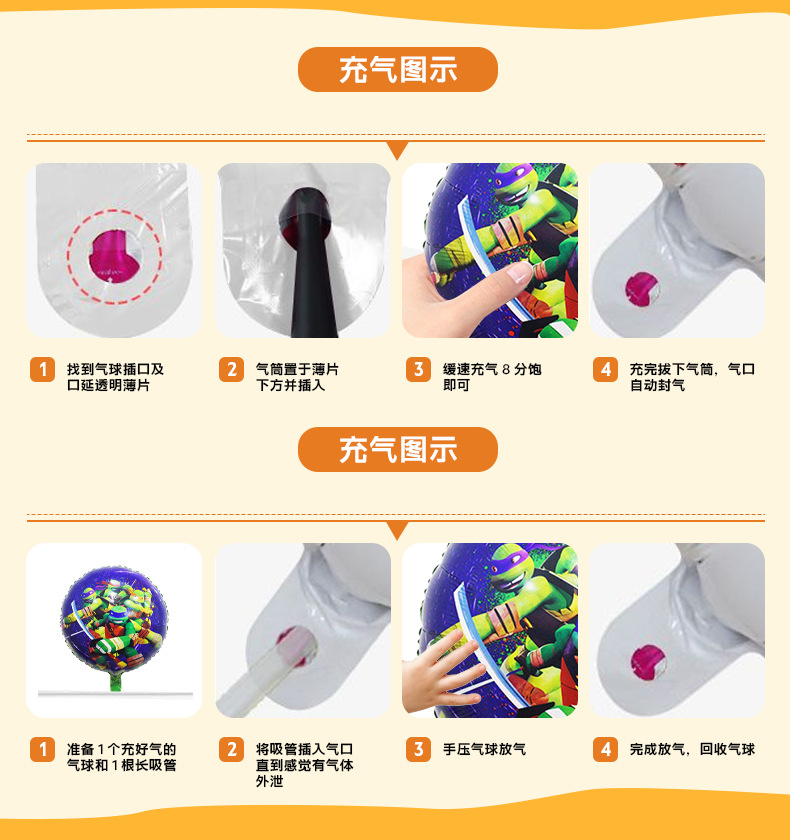 充气图示

1 找到气球插口及口延透明薄片

2 气筒置于薄片下方并插入

3 缓速充气 8 分饱即可

4 充完拔下气筒，气口自动封气

充气图示

1 准备 1 个充好气的气球和 1 根长吸管

2 将吸管插入气口直到感觉有气体外泄

3 手压气球放气

4 完成放气，回收气球