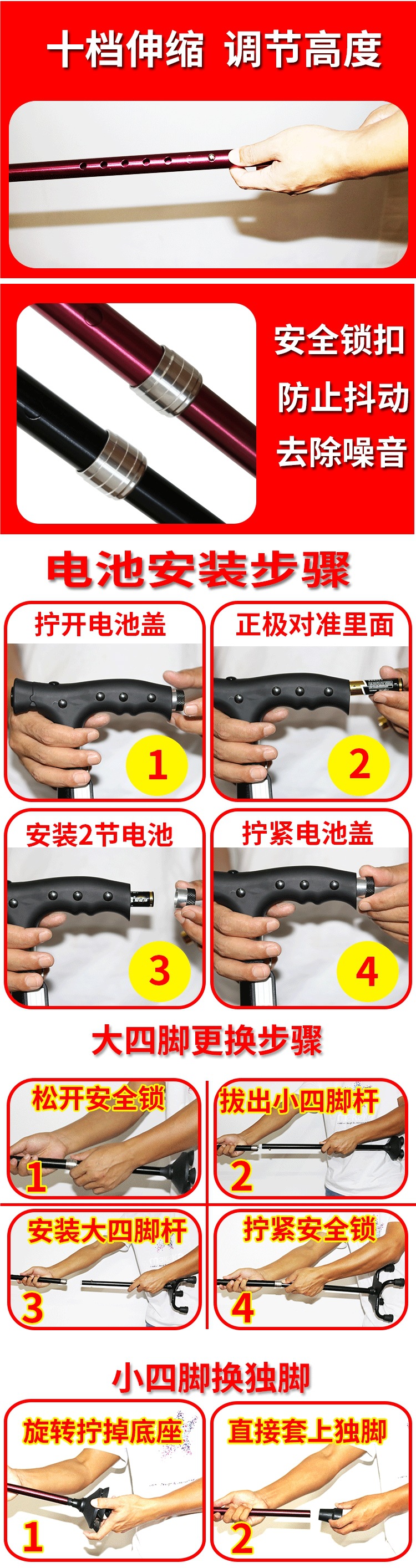 十档伸缩 调节高度

安全锁扣
防止抖动
去除噪音

电池安装步骤

拧开电池盖
1

正极对准里面
2

安装2节电池
3

拧紧电池盖
4

大四脚更换步骤

松开安全锁
1

拔出小四脚杆
2

安装大四脚杆
3

拧紧安全锁
4

小四脚换独脚

旋转拧掉底座
1

直接套上独脚
2