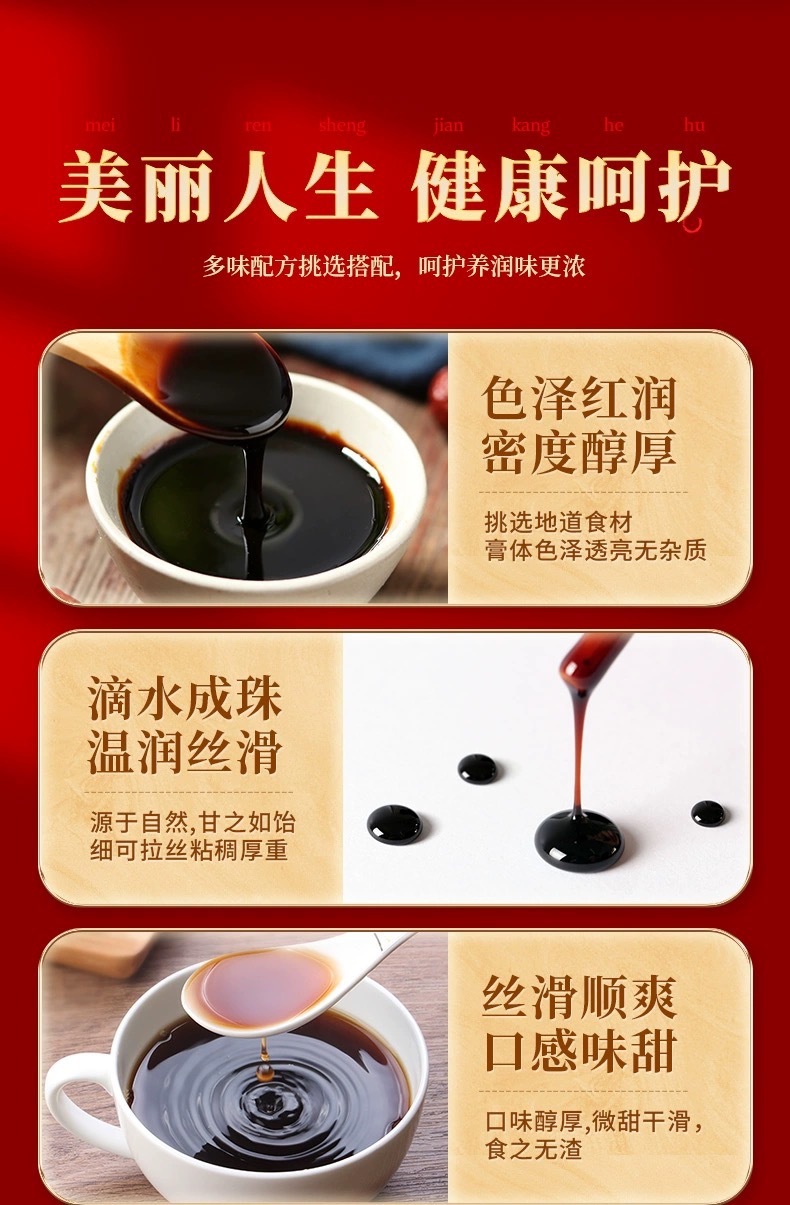 mei li ren sheng jian kang he hu

美丽人生 健康呵护

多味配方挑选搭配，呵护养润味更浓

色泽红润
密度醇厚

挑选地道食材
膏体色泽透亮无杂质

滴水成珠
温润丝滑

源于自然,甘之如饴
细可拉丝粘稠厚重

丝滑顺爽
口感味甜

口味醇厚,微甜干滑，
食之无渣