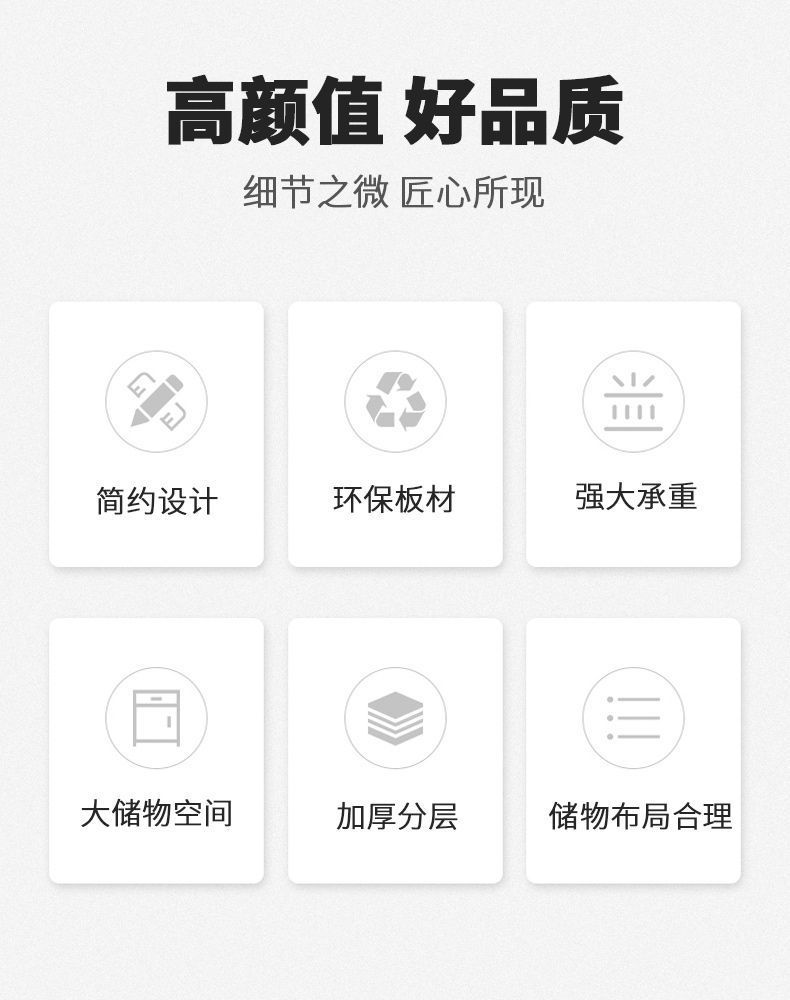 高颜值 好品质

细节之微 匠心所现

简约设计

环保板材

强大承重

大储物空间

加厚分层

储物布局合理