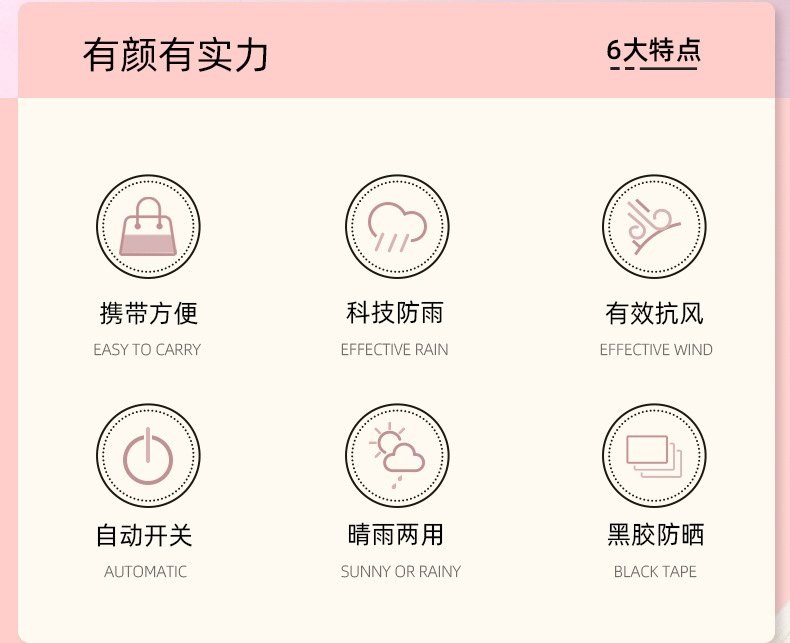 有颜有实力

6大特点

携带方便
EASY TO CARRY

科技防雨
EFFECTIVE RAIN

有效抗风
EFFECTIVE WIND

自动开关
AUTOMATIC

晴雨两用
SUNNY OR RAINY

黑胶防晒
BLACK TAPE