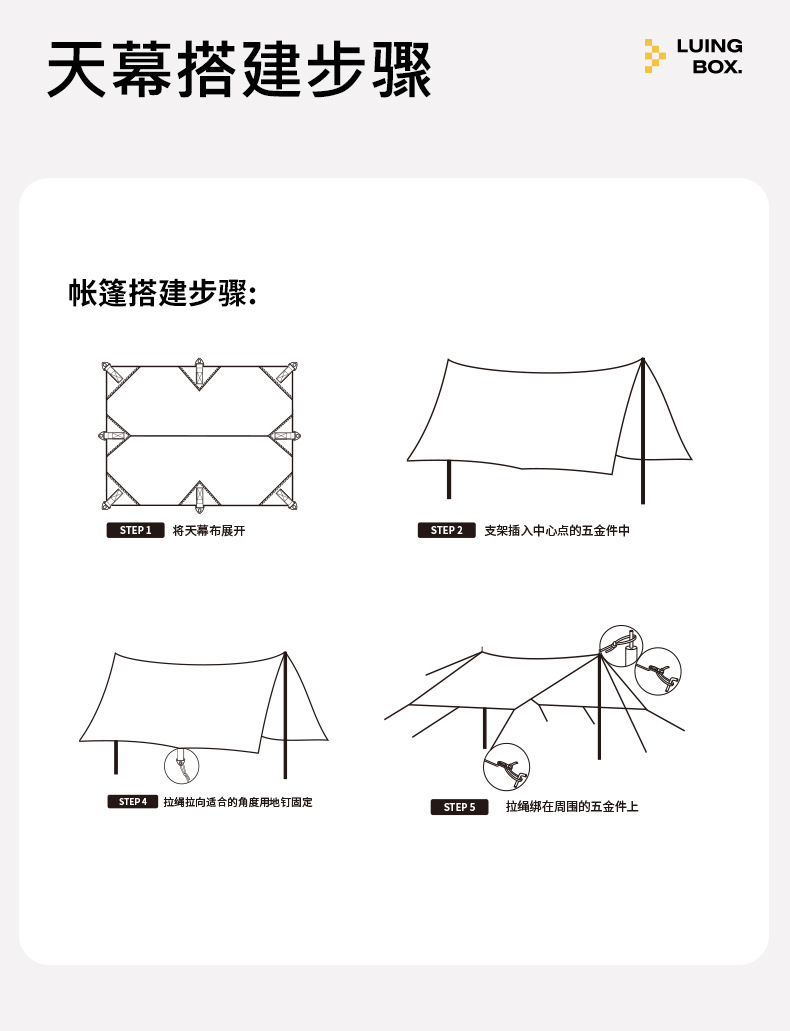 天幕搭建步骤

LUING BOX.

帐篷搭建步骤:

STEP 1 将天幕布展开

STEP 2 支架插入中心点的五金件中

STEP 4 拉绳拉向适合的角度用地钉固定

STEP 5 拉绳绑在周围的五金件上