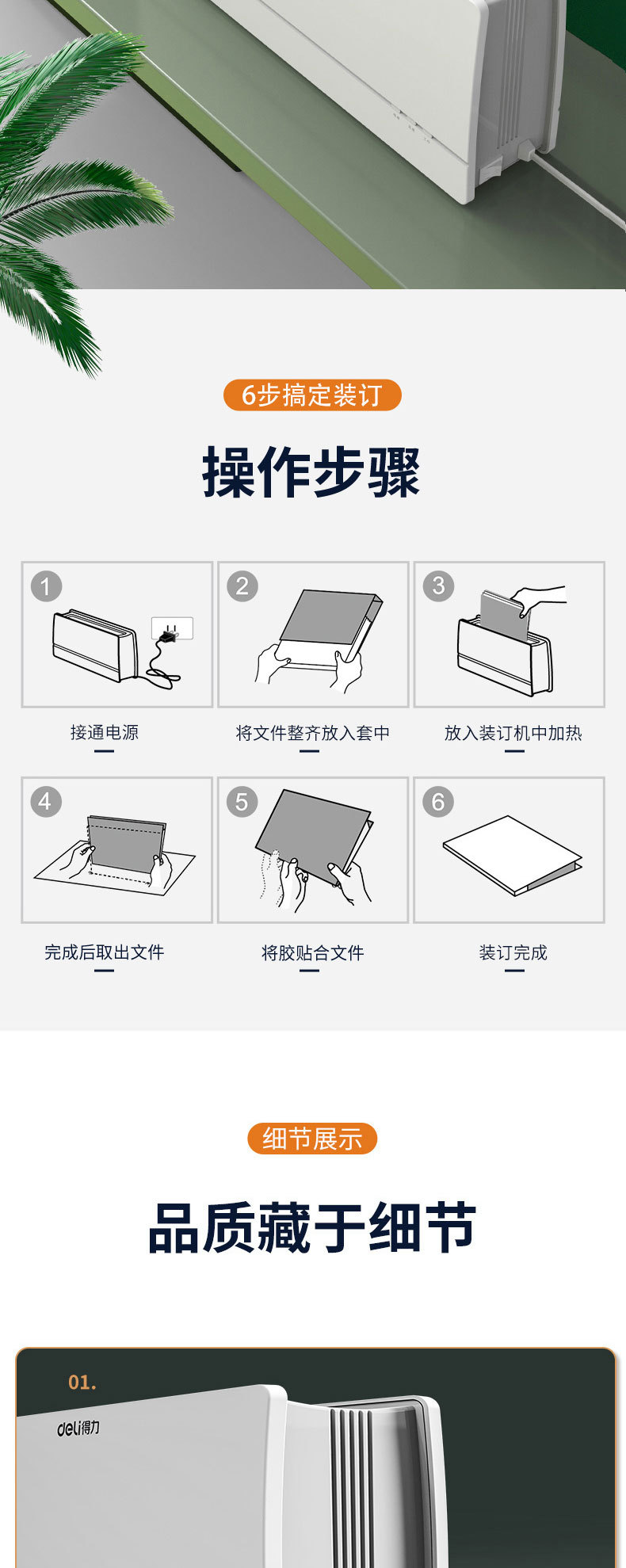 6步搞定装订

操作步骤

1

接通电源

2

将文件整齐放入套中

3

放入装订机中加热

4

完成后取出文件

5

将胶贴合文件

6

装订完成

细节展示

品质藏于细节

01.

deli得力